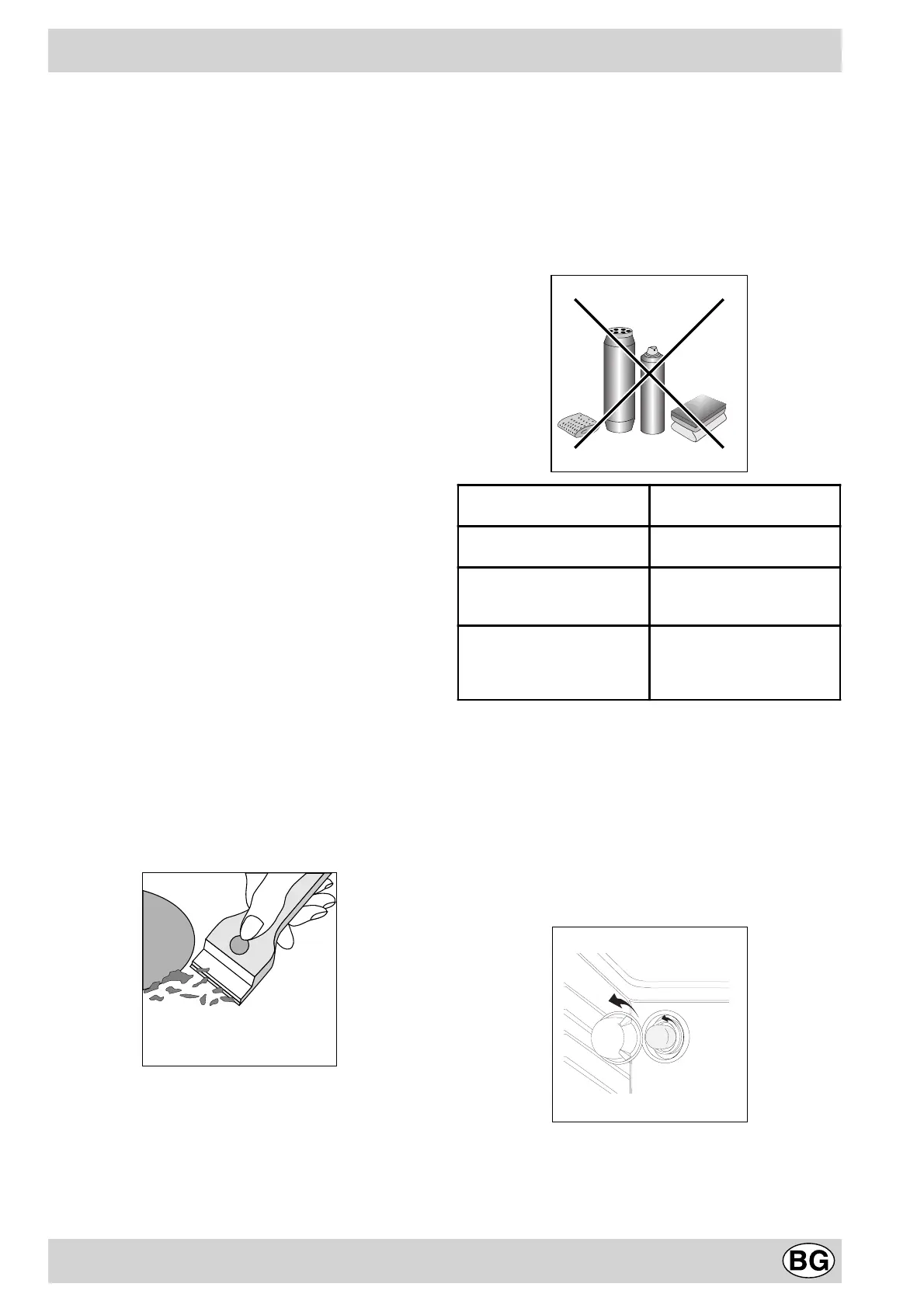 BG