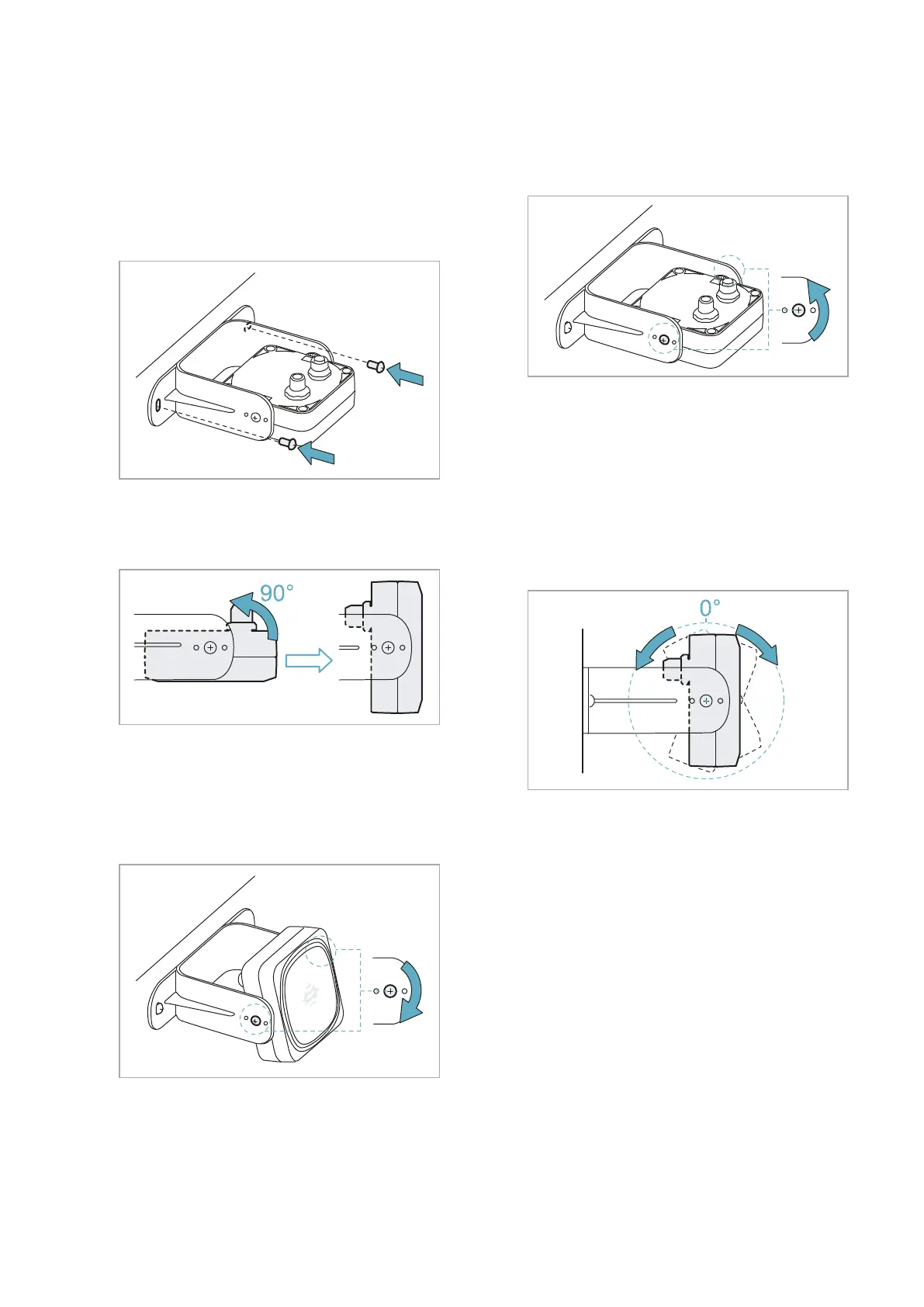 90°

0°