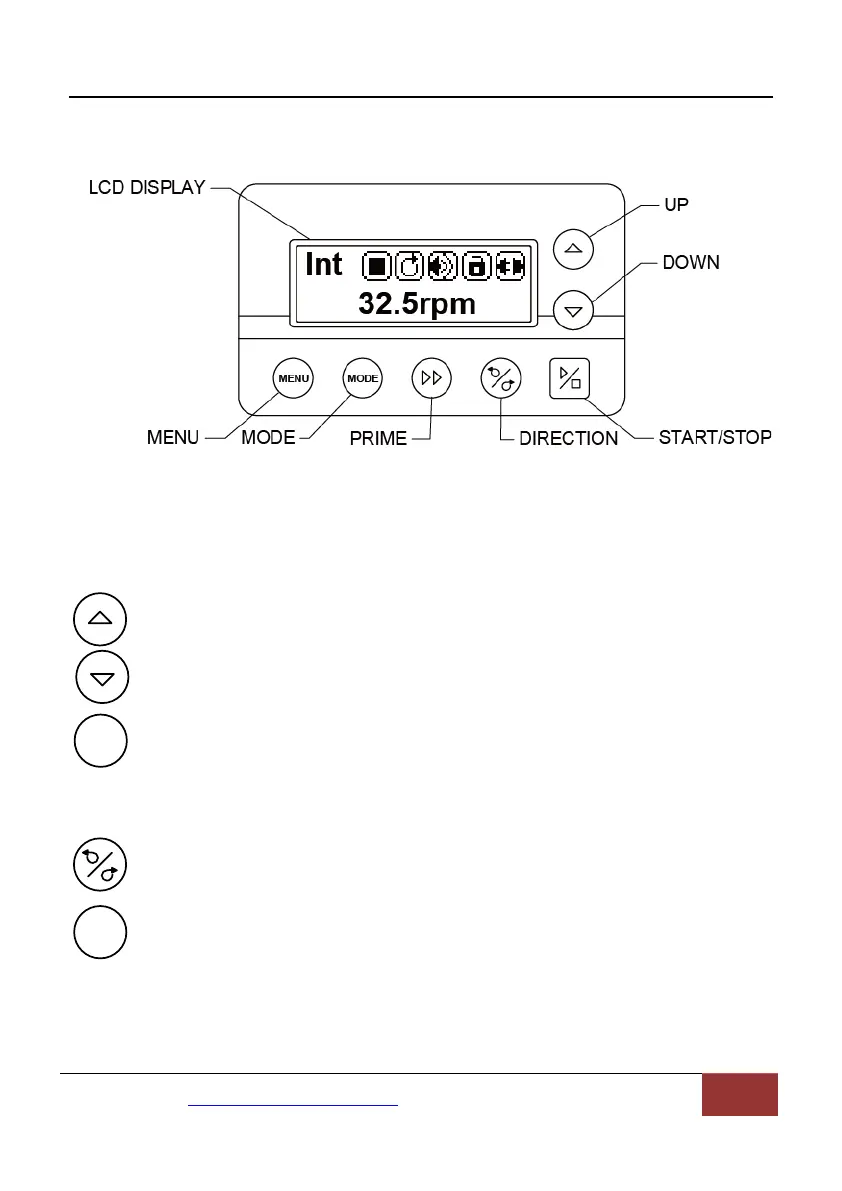 LCD DISPLAY

UP

DOWN

Int

32.5rpm

MENU

MODE

MENU

MODE

PRIME

DIRECTION

START/STOP