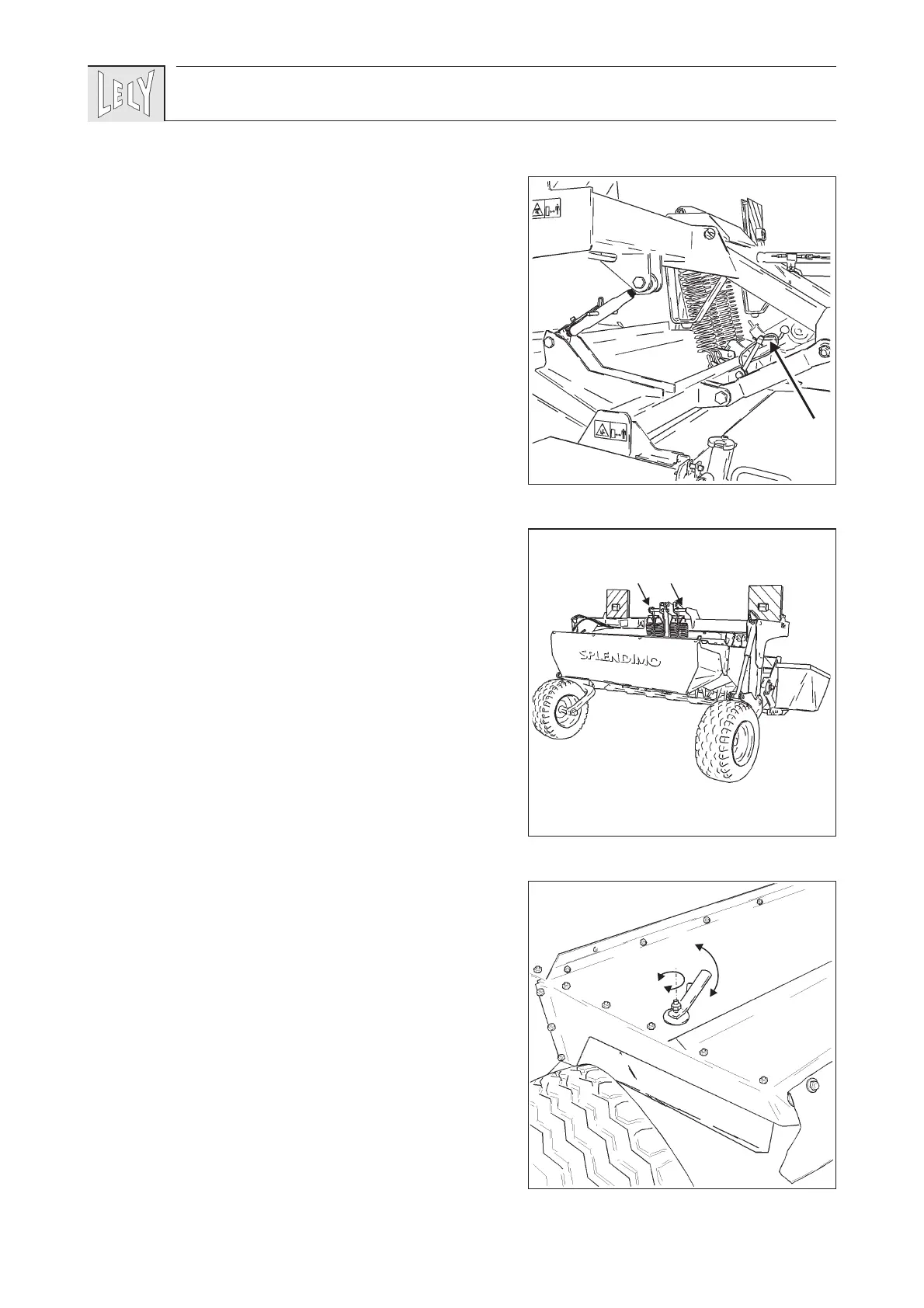 LELY

SPLENDIMO