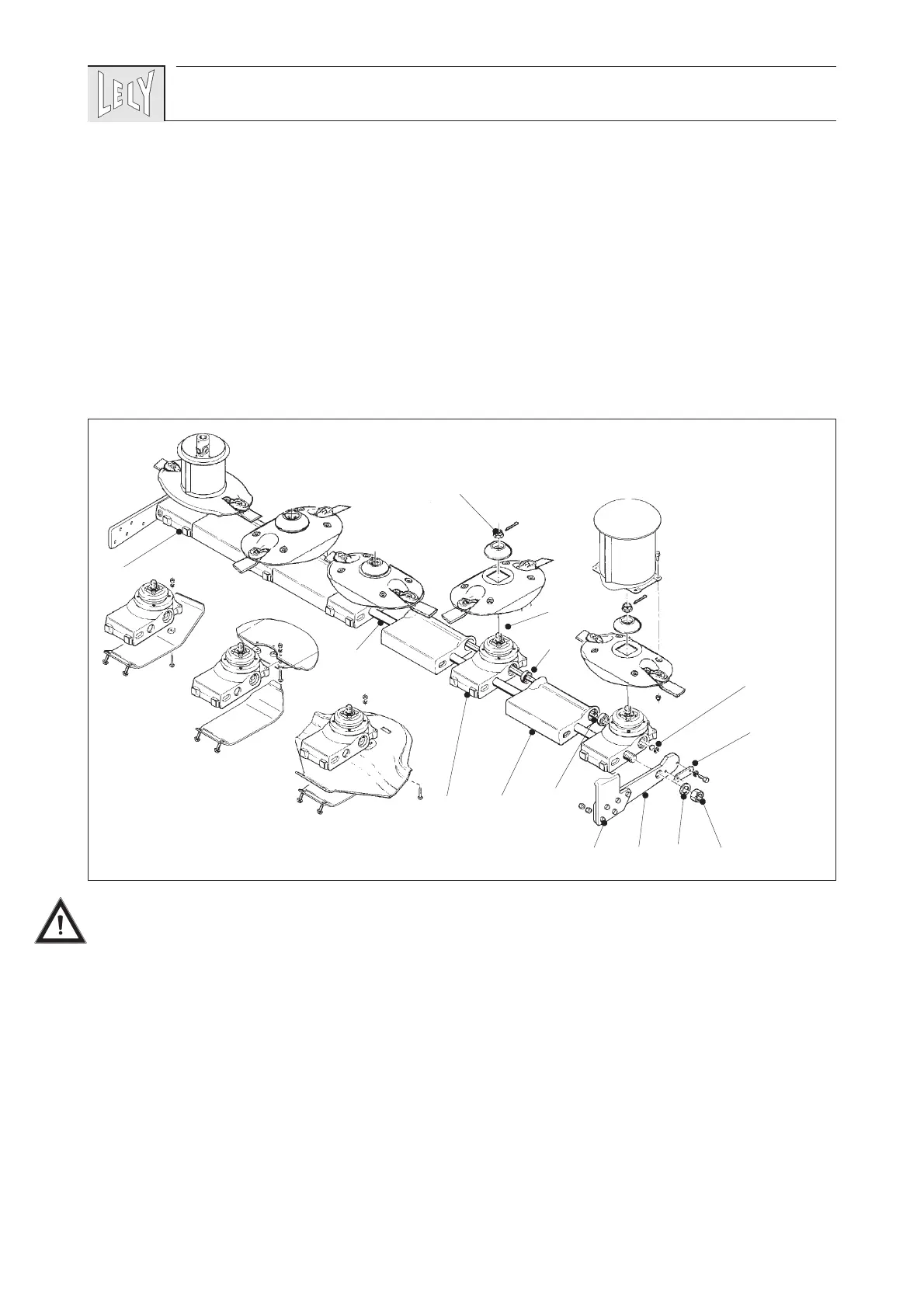 LELY