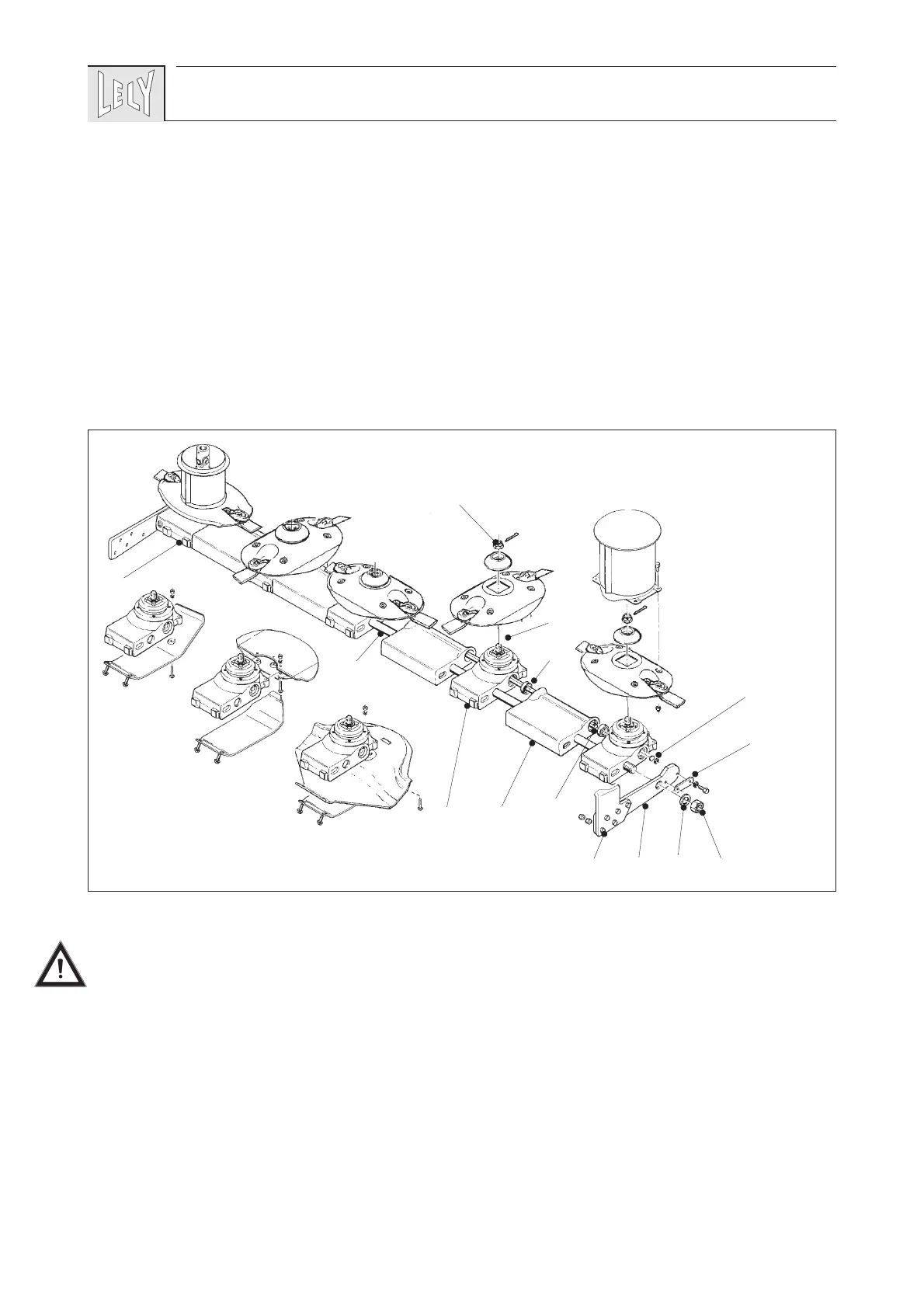 LELY