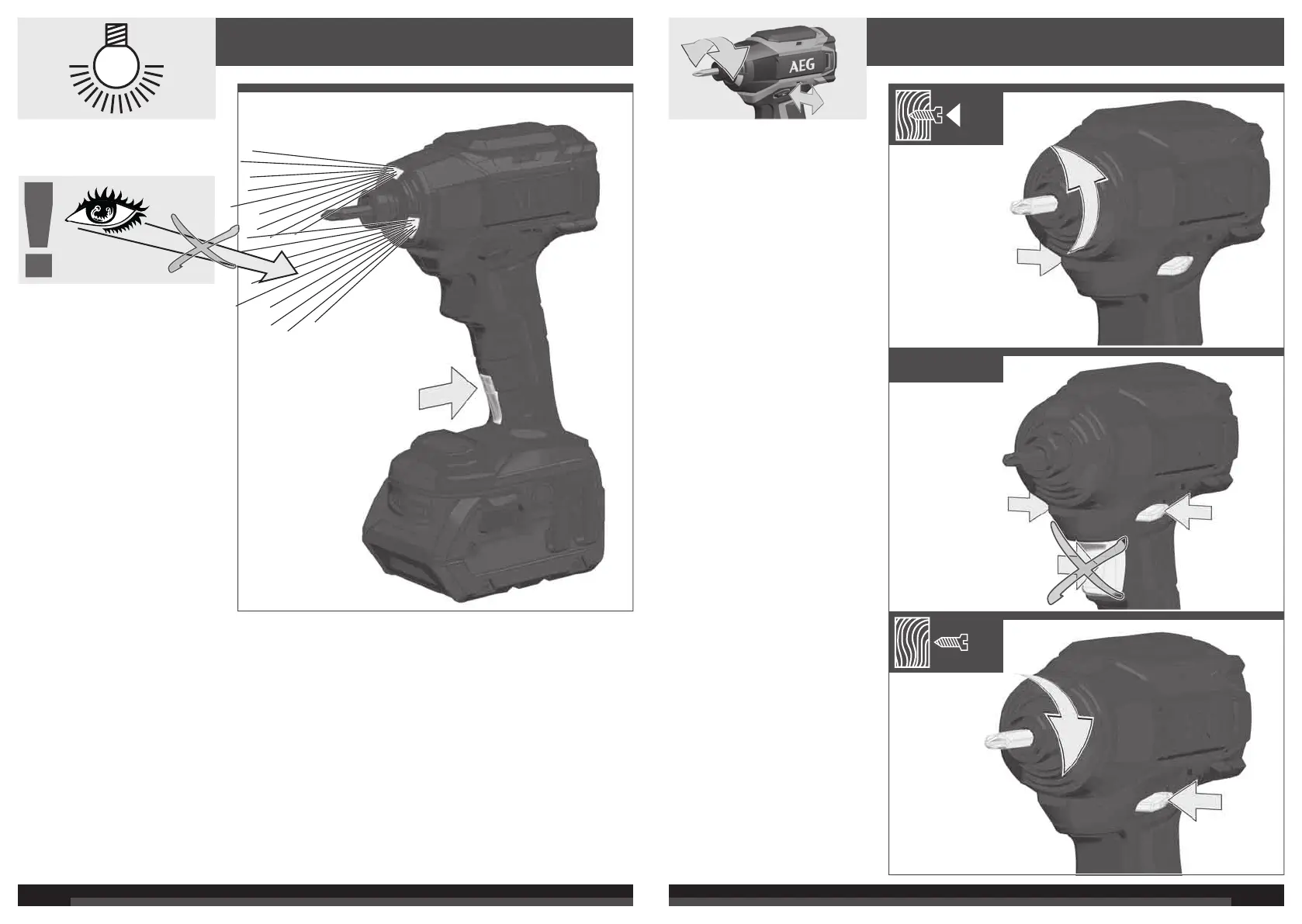 AEG