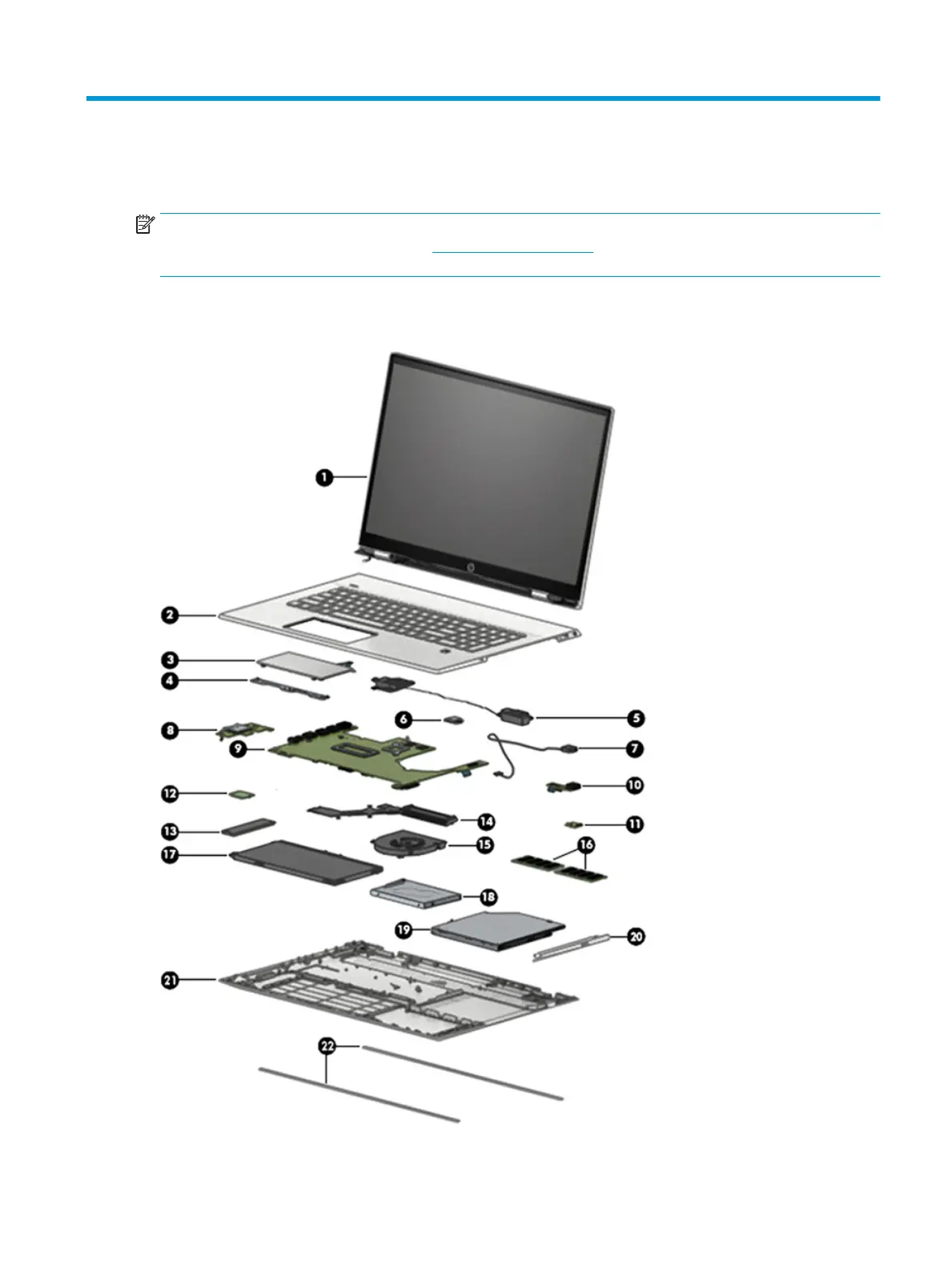 1
2
3
4
5
6
7
8
9
10
11
12
13
14
15
16
17
18
19
20
21
22