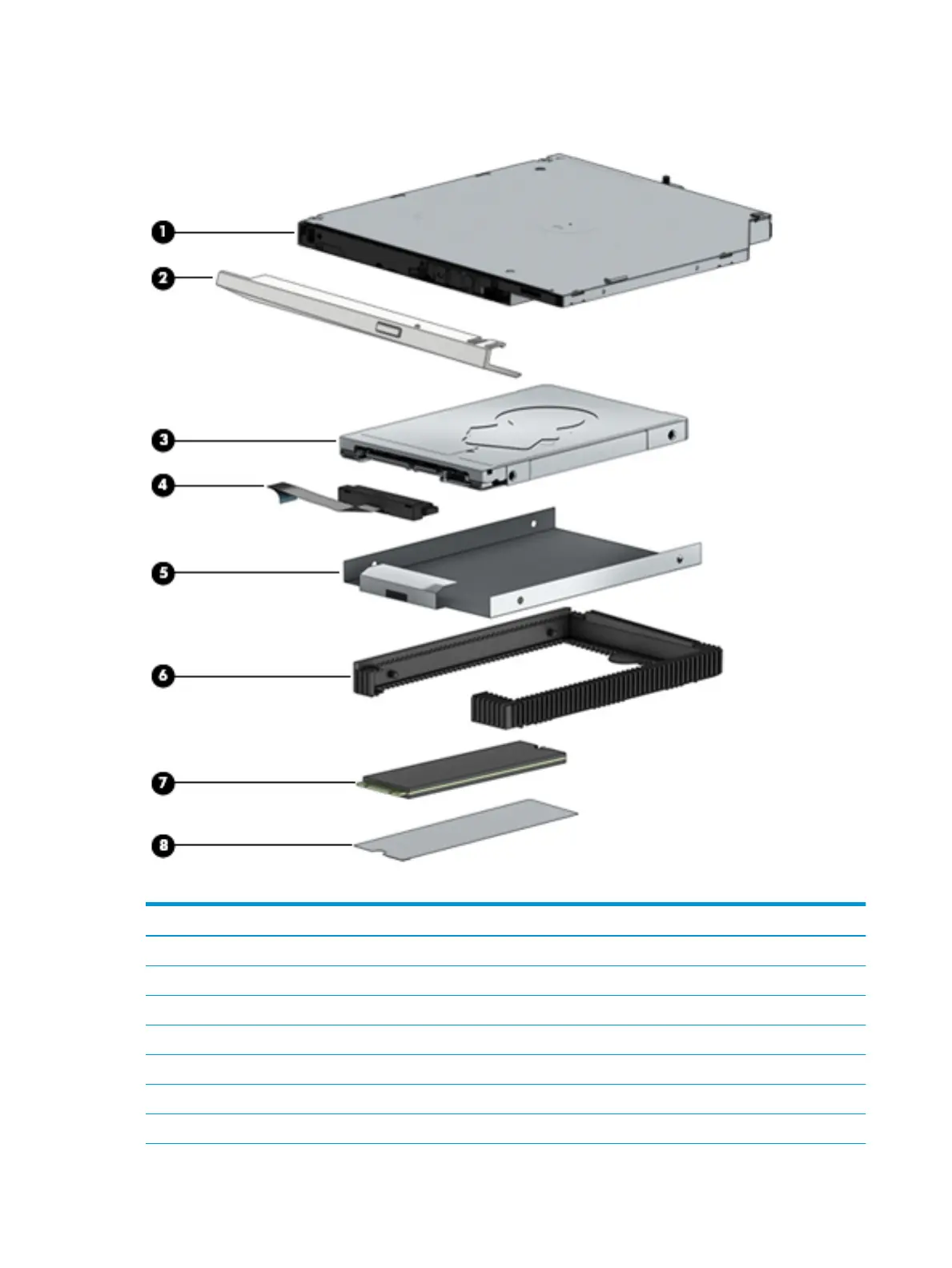 1
2
3
4
5
6
7
8