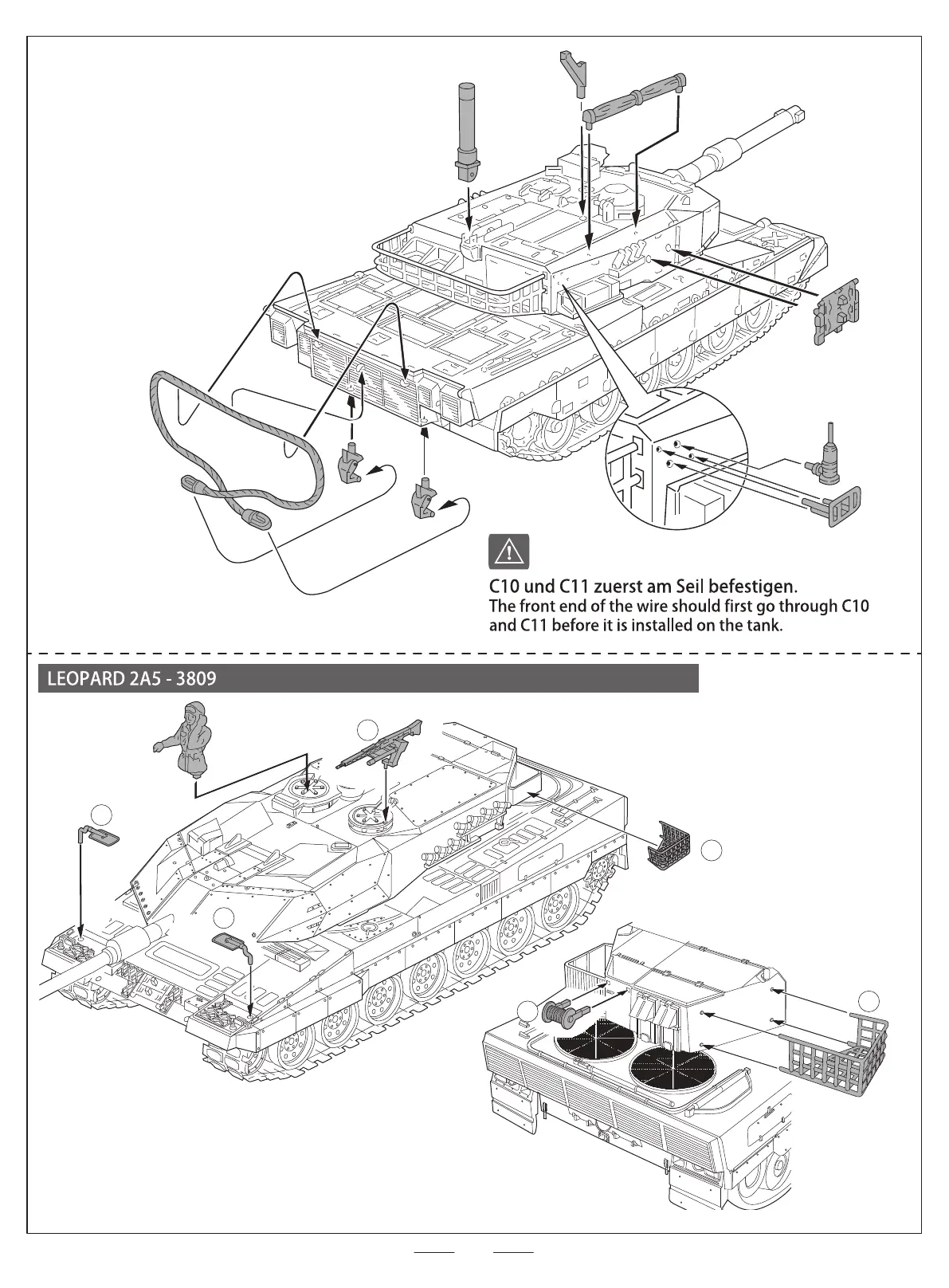 C10 und C11 zuerst am Seil befestigen.
The front end of the wire should first go through C10 and C11 before it is installed on the tank.

LEOPARD 2A5 - 3809