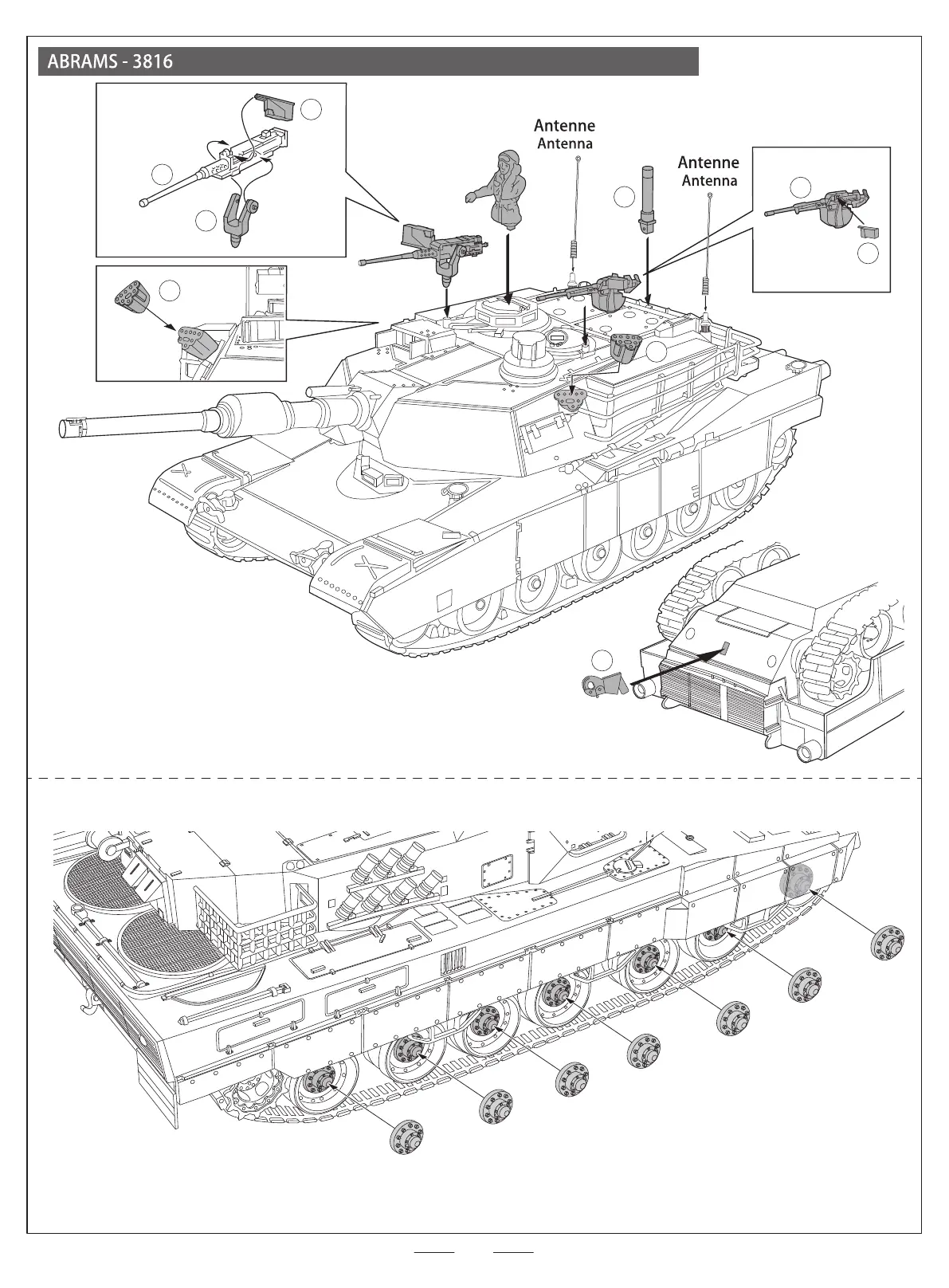 ABRAMS - 3816

Antenne
Antenna

Antenne
Antenna