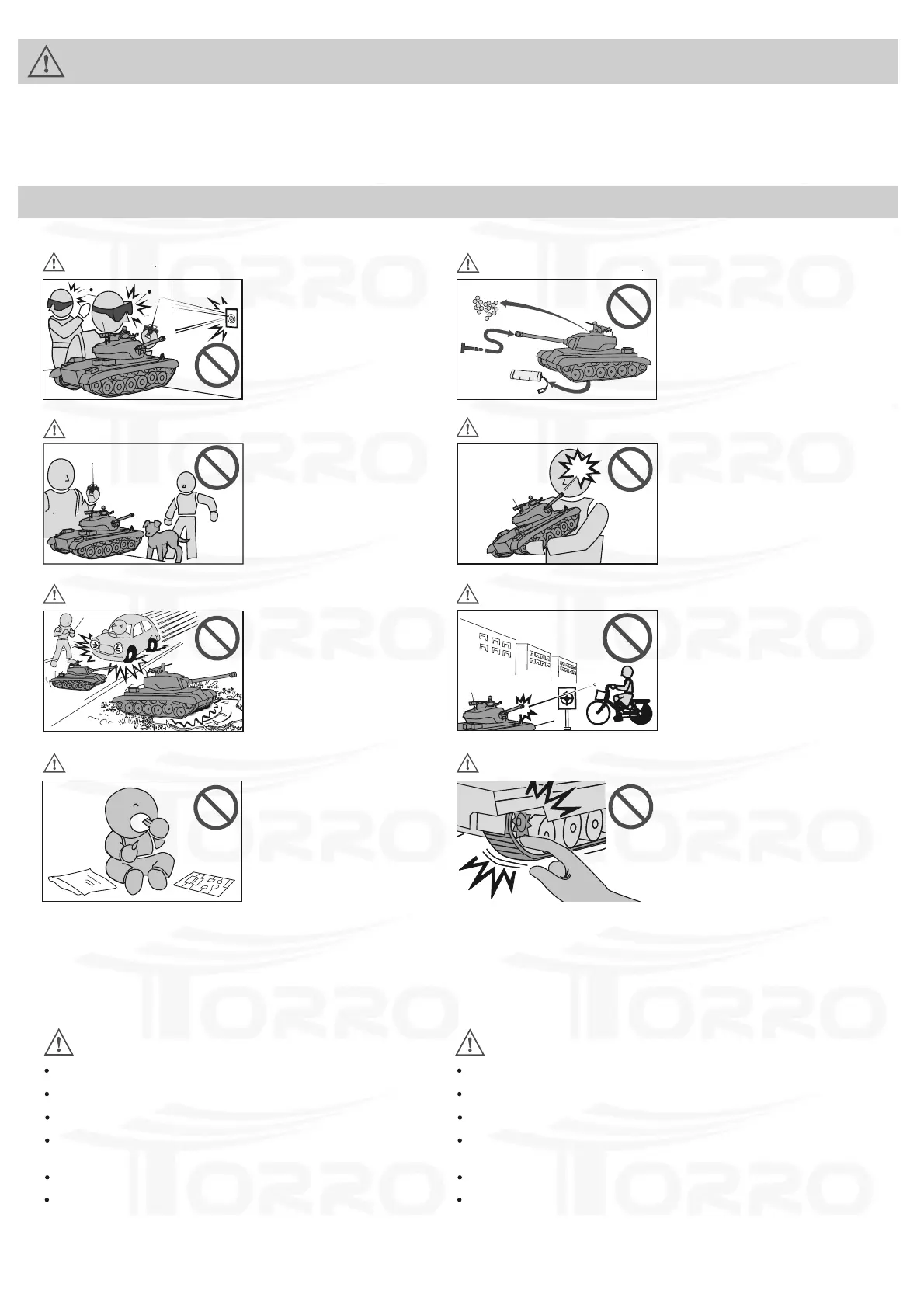 TORRO

TORRO

TORRO

TORRO

TORRO

TORRO

TORRO

TORRO

TORRO

TORRO

TORRO

TORRO