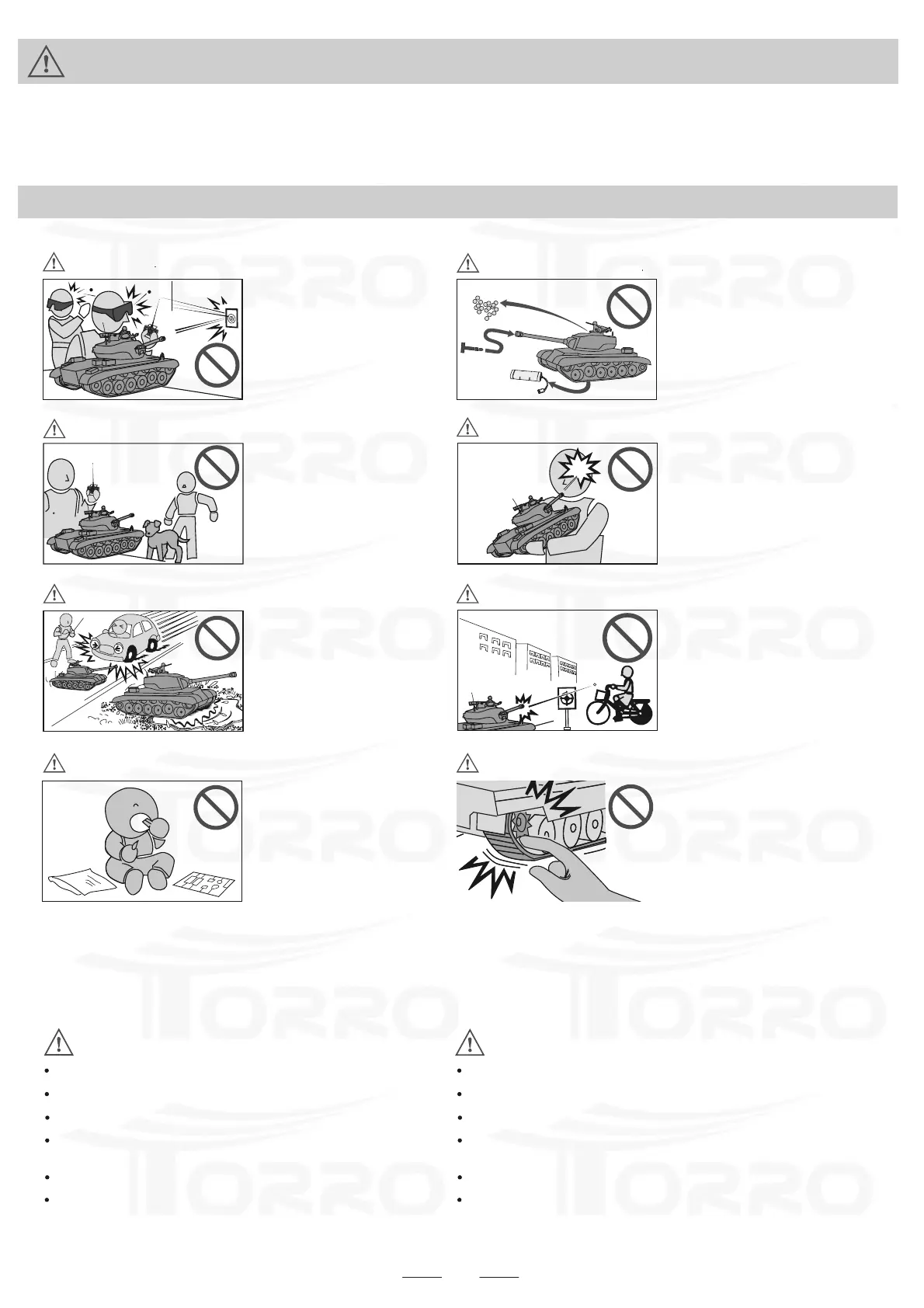 TORRO