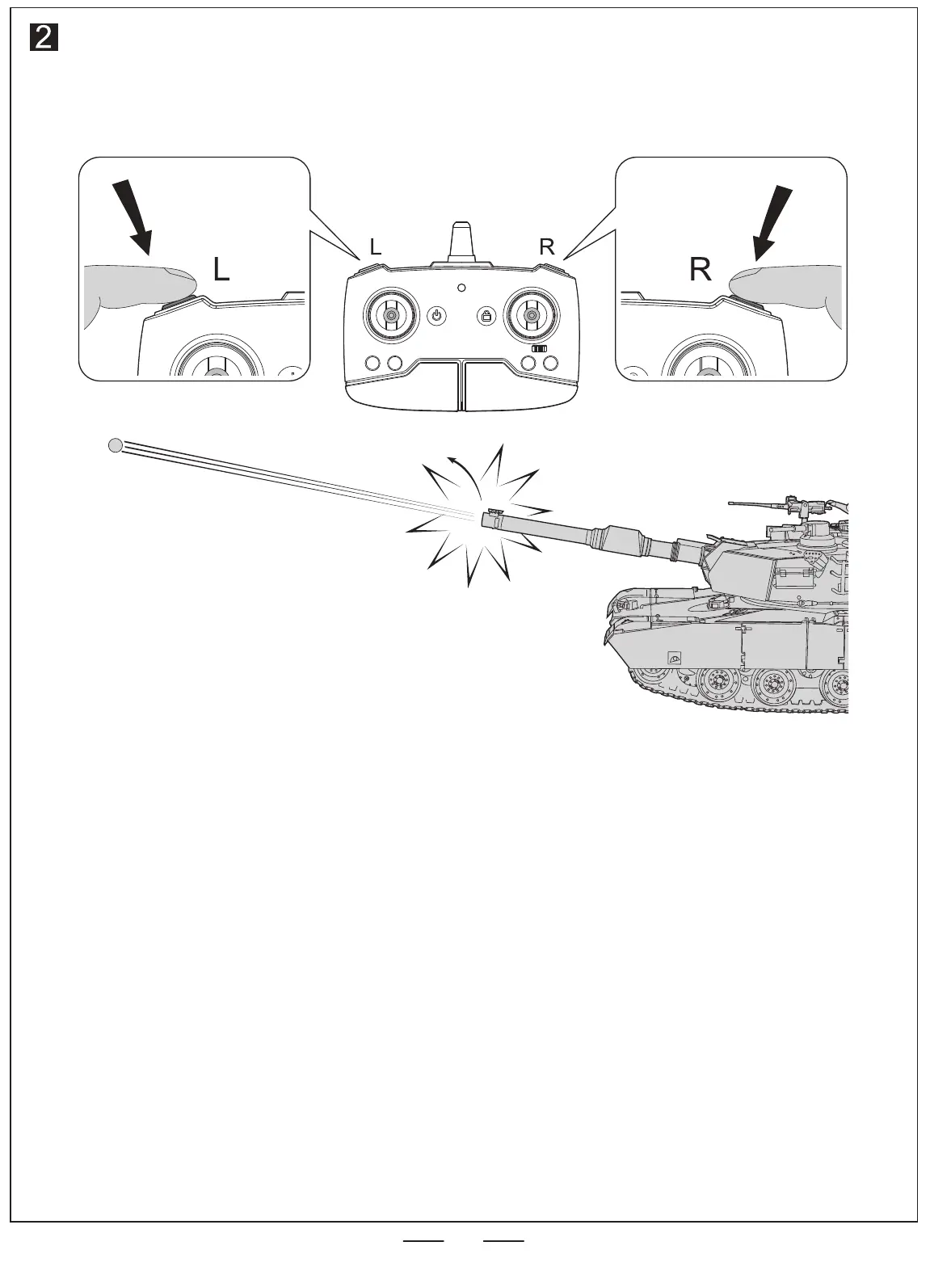 2

L

L

R

R