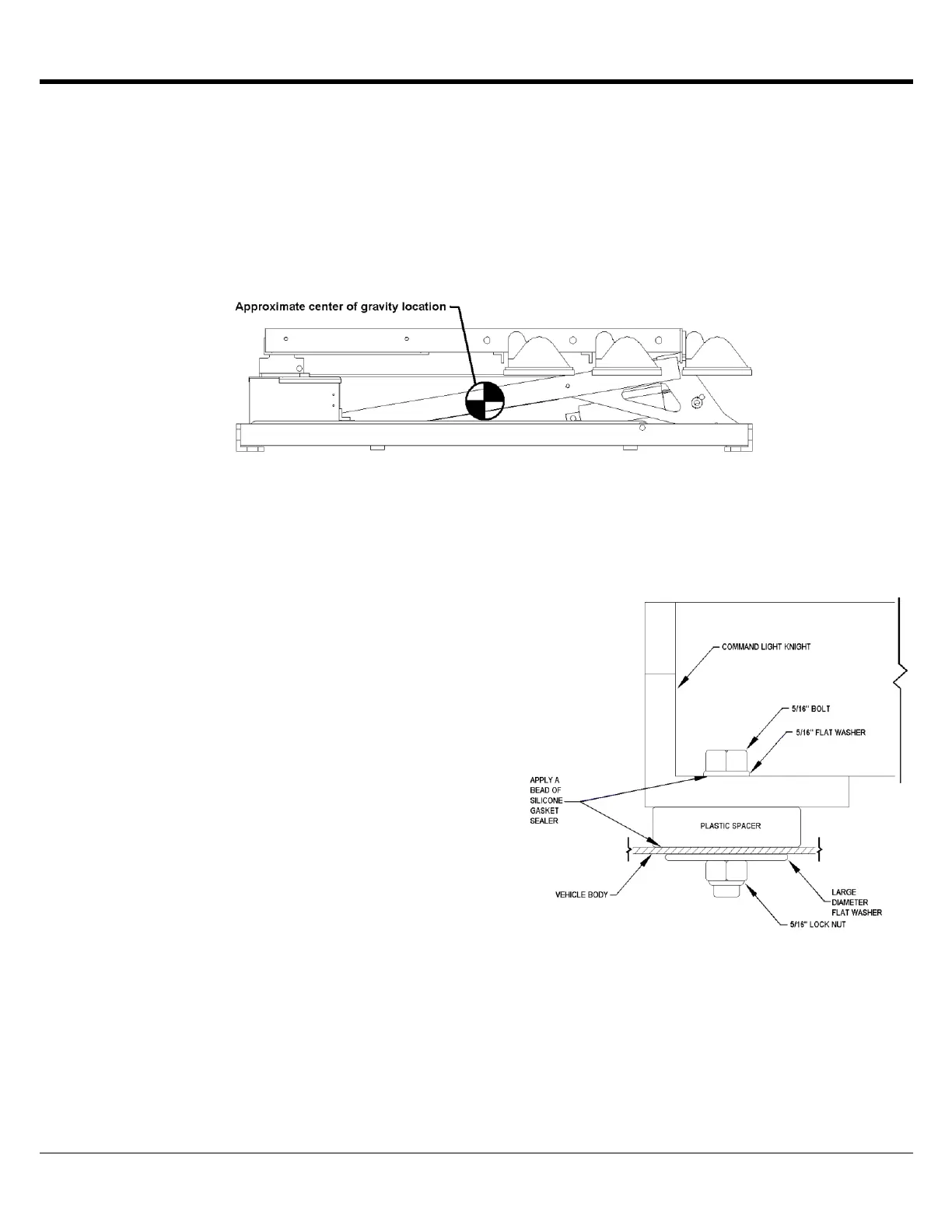 Approximate center of gravity location

COMMAND LIGHT KNIGHT

5/16" BOLT

5/16" FLAT WASHER

APPLY A BEAD OF SILICONE GASKET SEALER

PLASTIC SPACER

VEHICLE BODY

LARGE DIAMETER FLAT WASHER

5/16" LOCK NUT