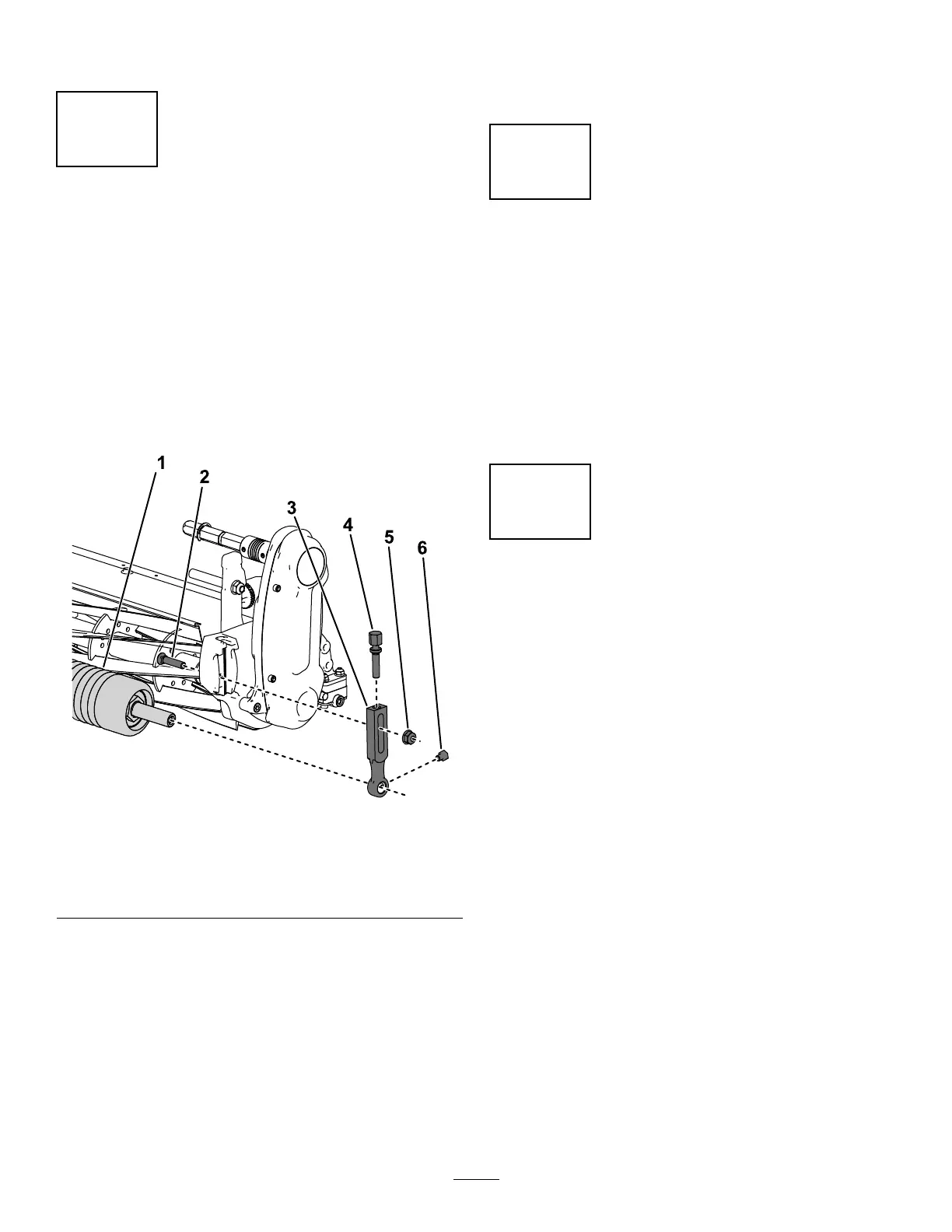 1
2
3
4
5
6