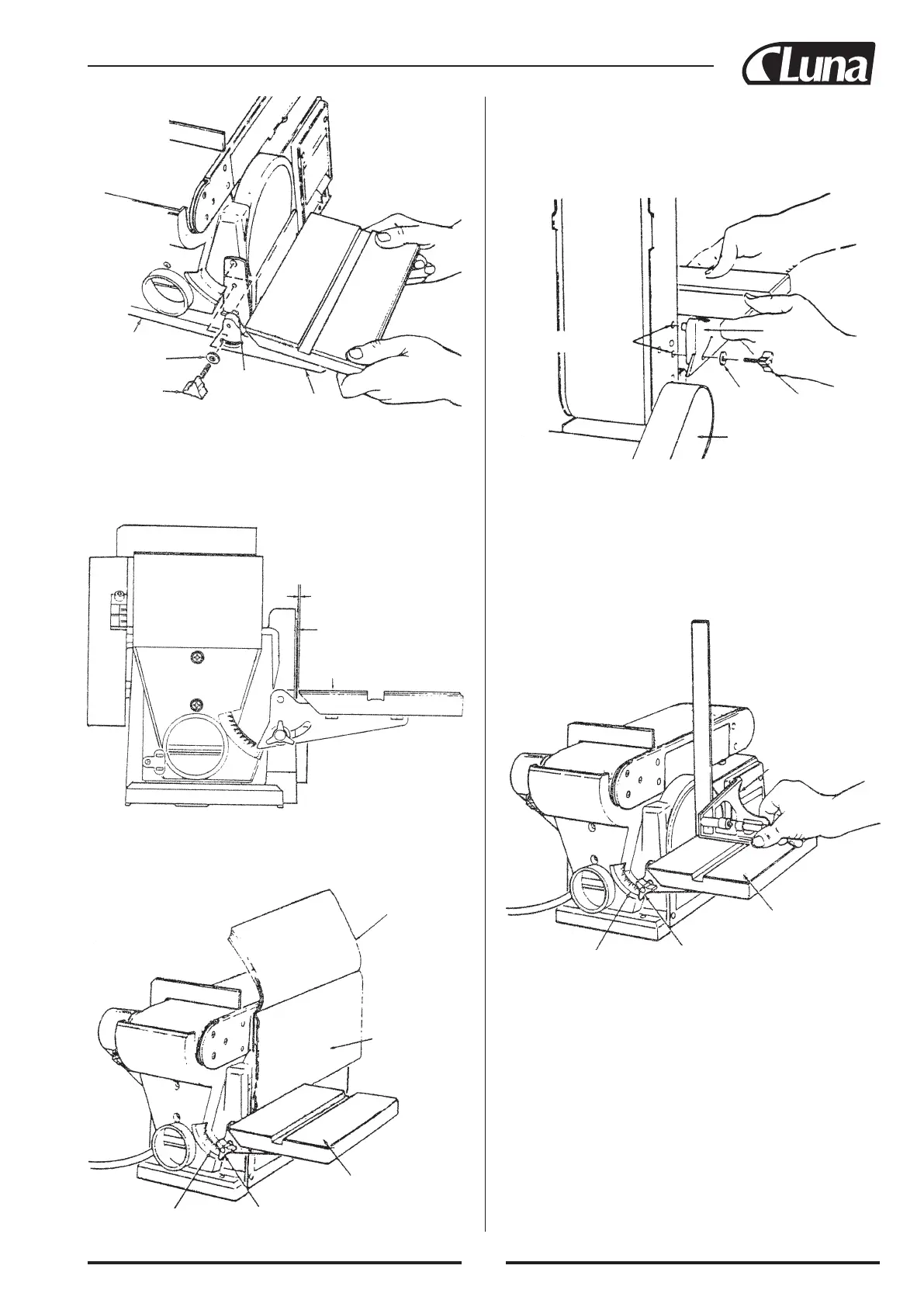 Luna