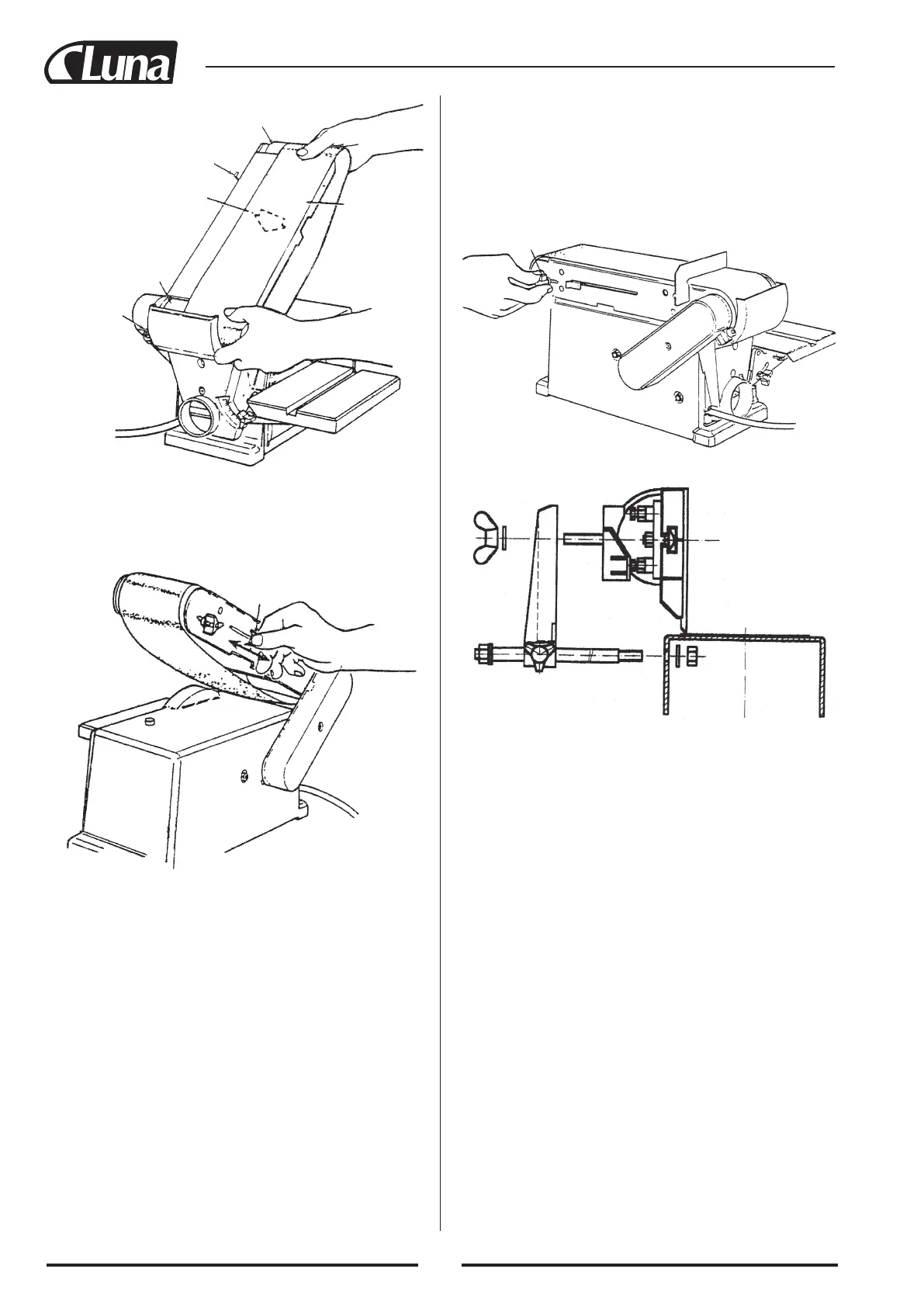 Luna