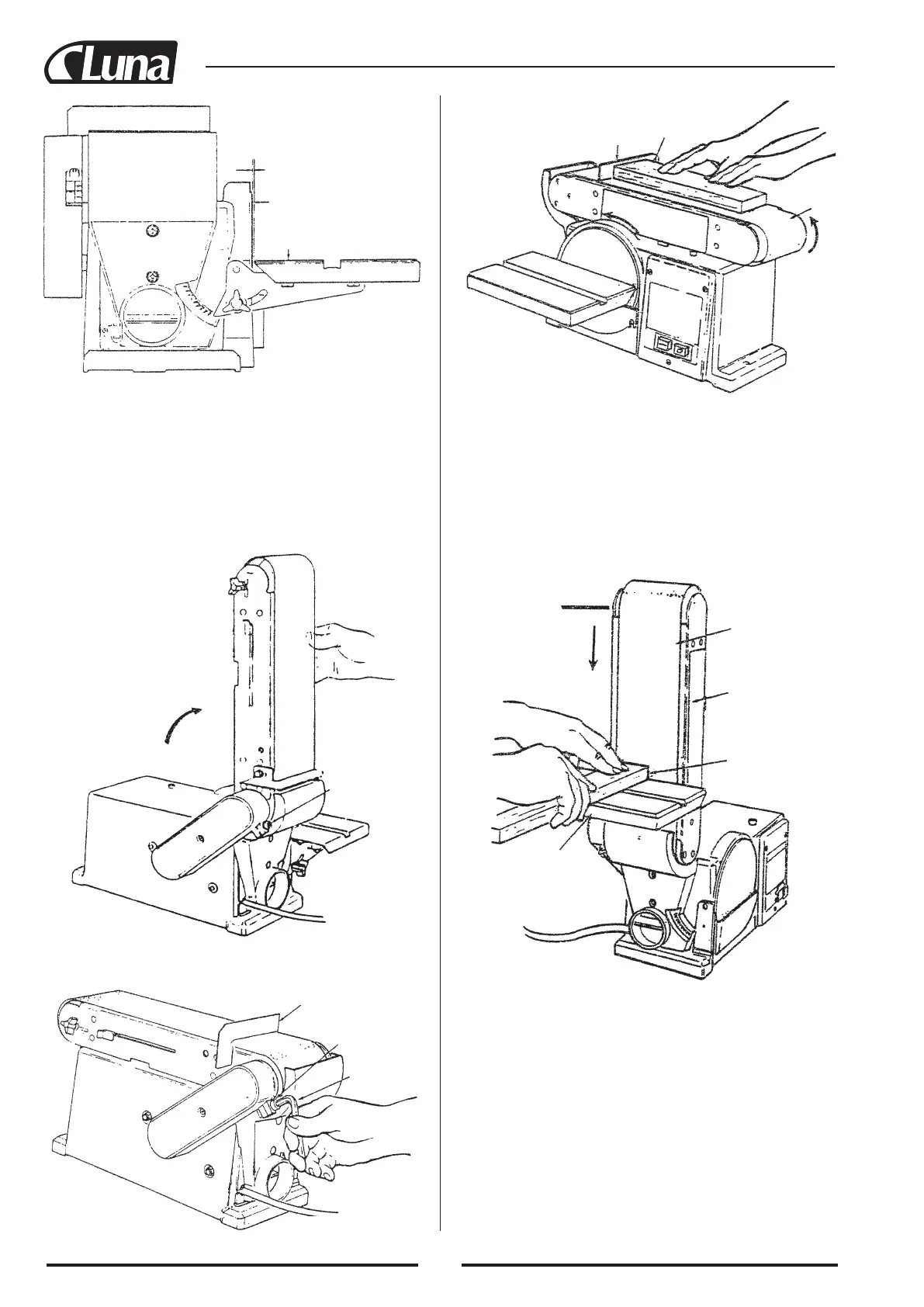 Luna