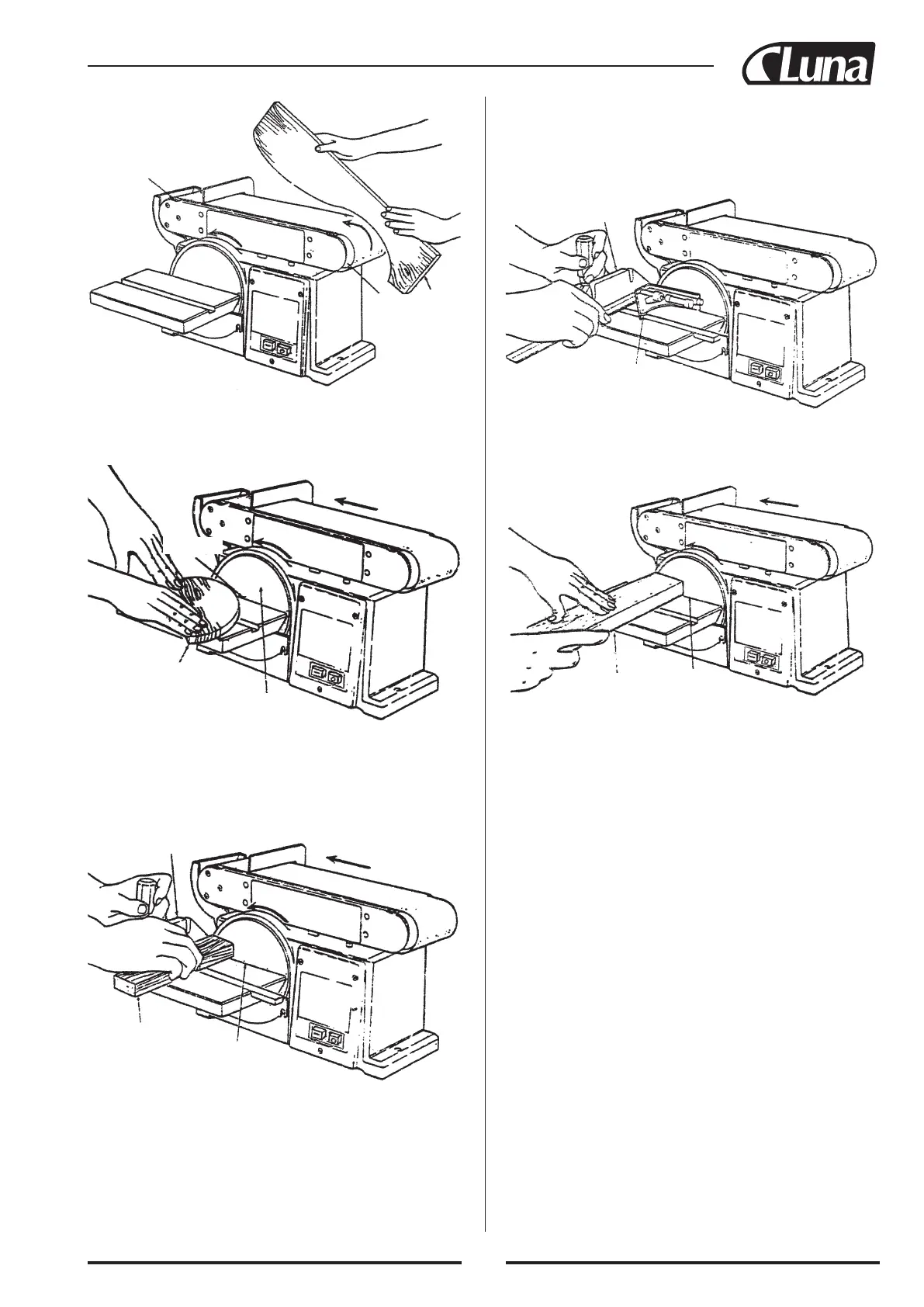 Luna