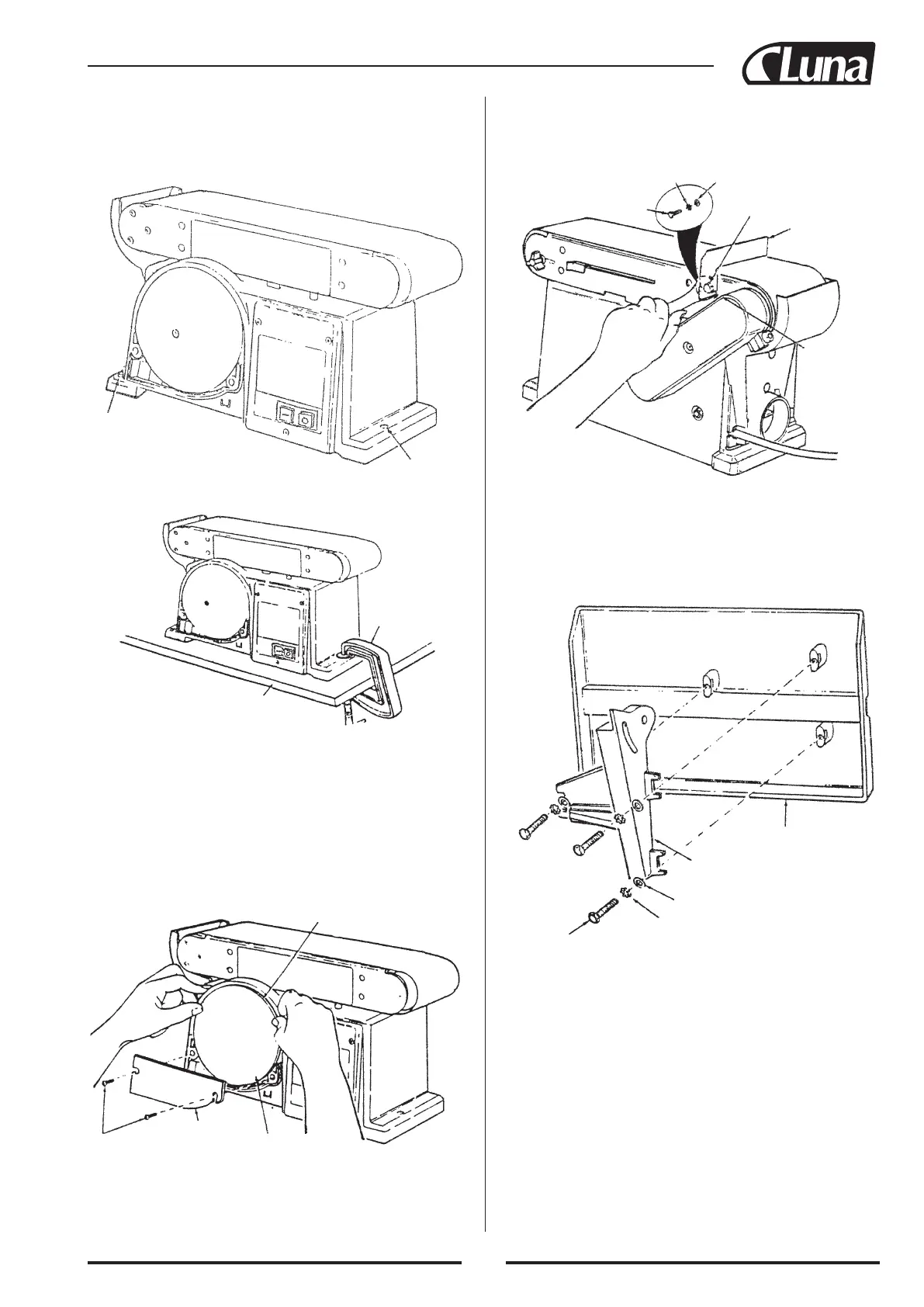 Luna