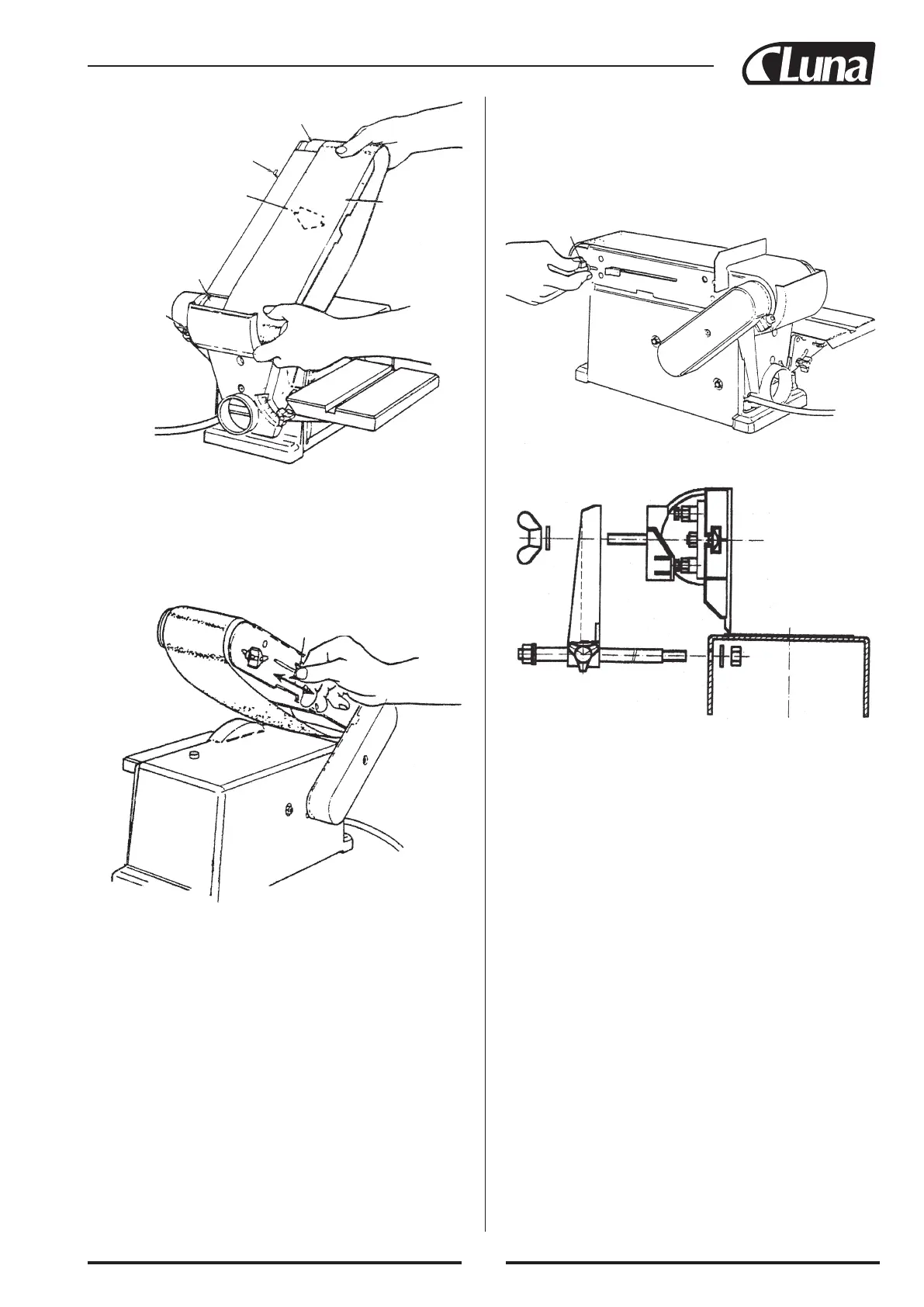 Luna