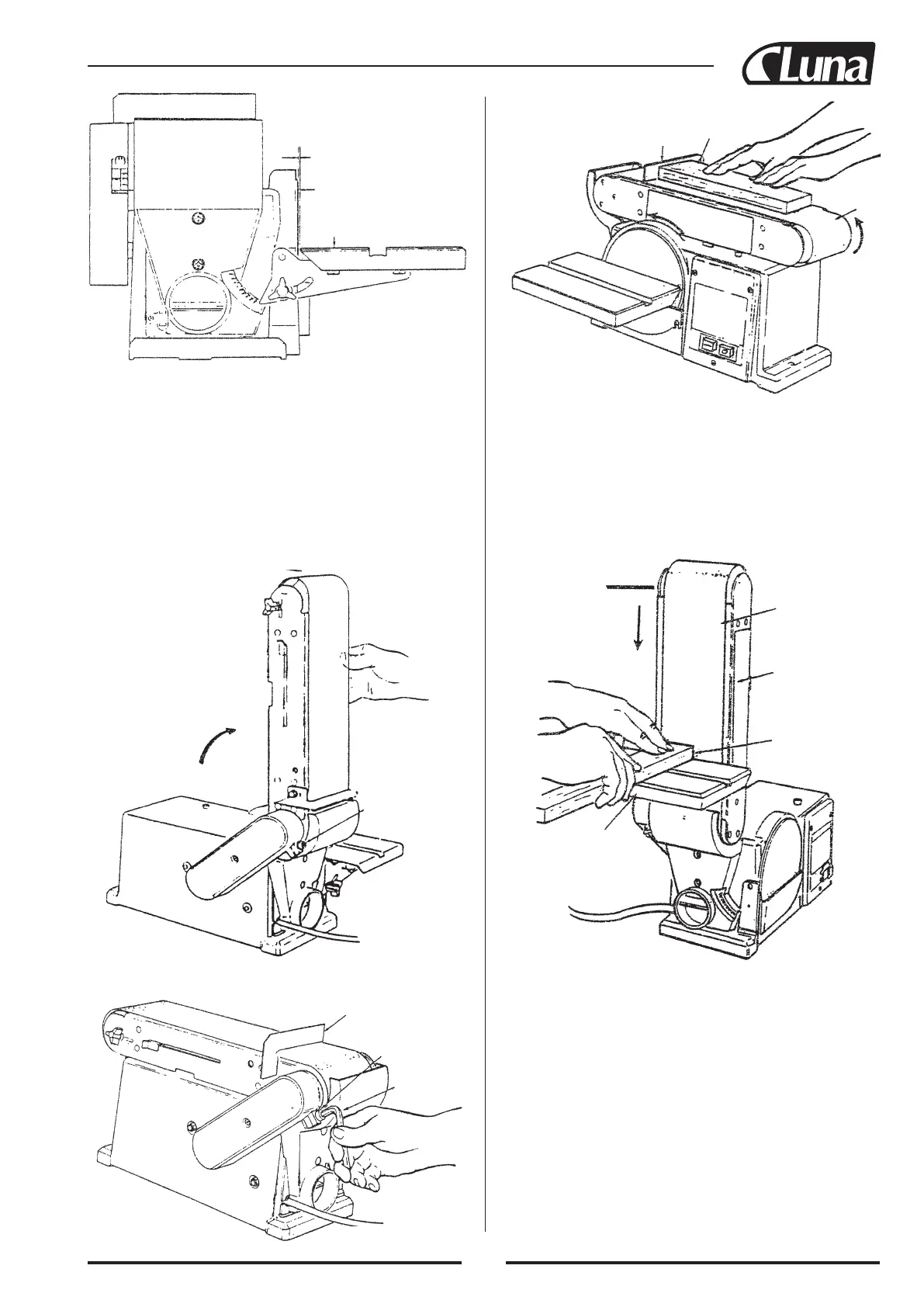 Luna