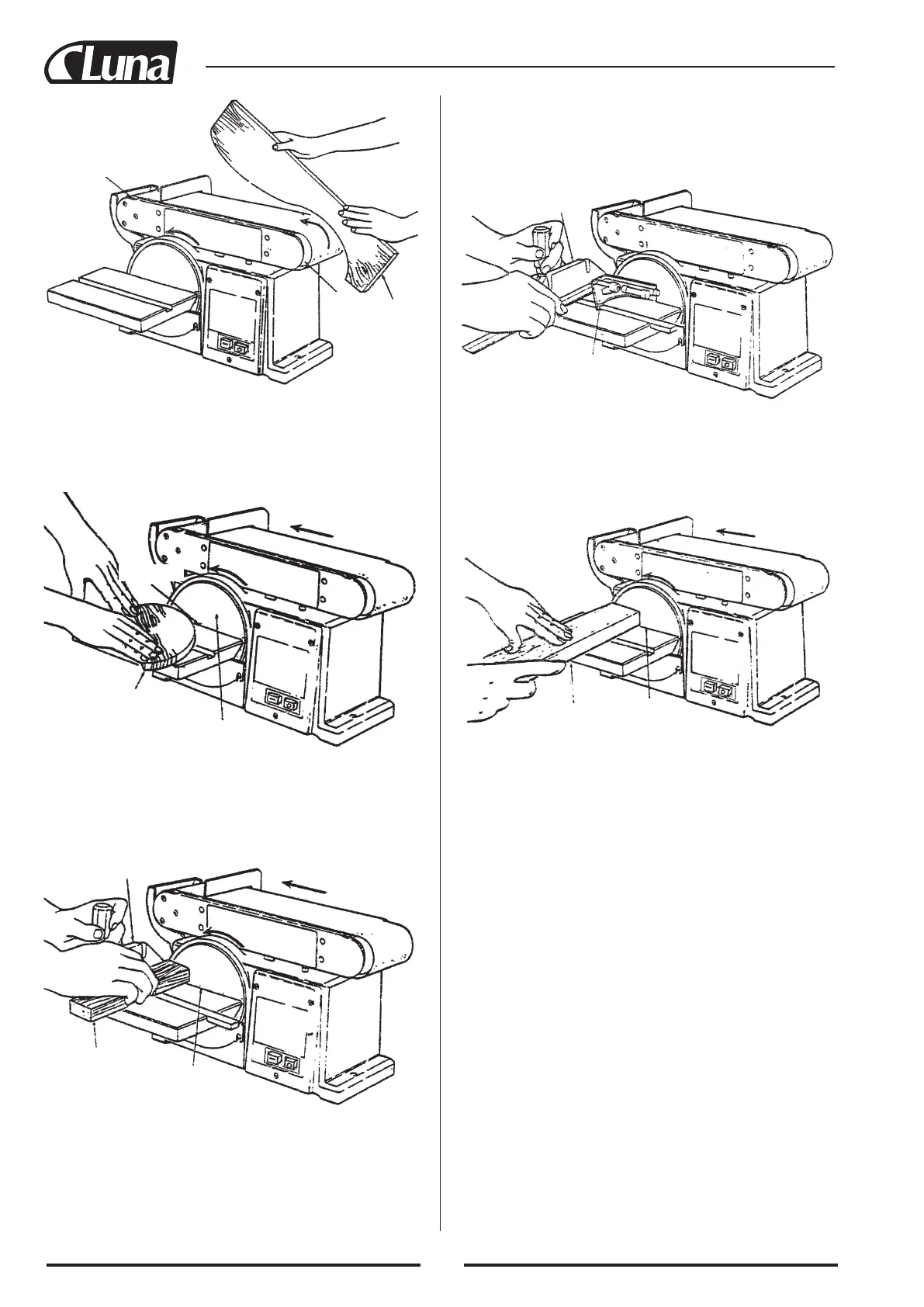 Luna