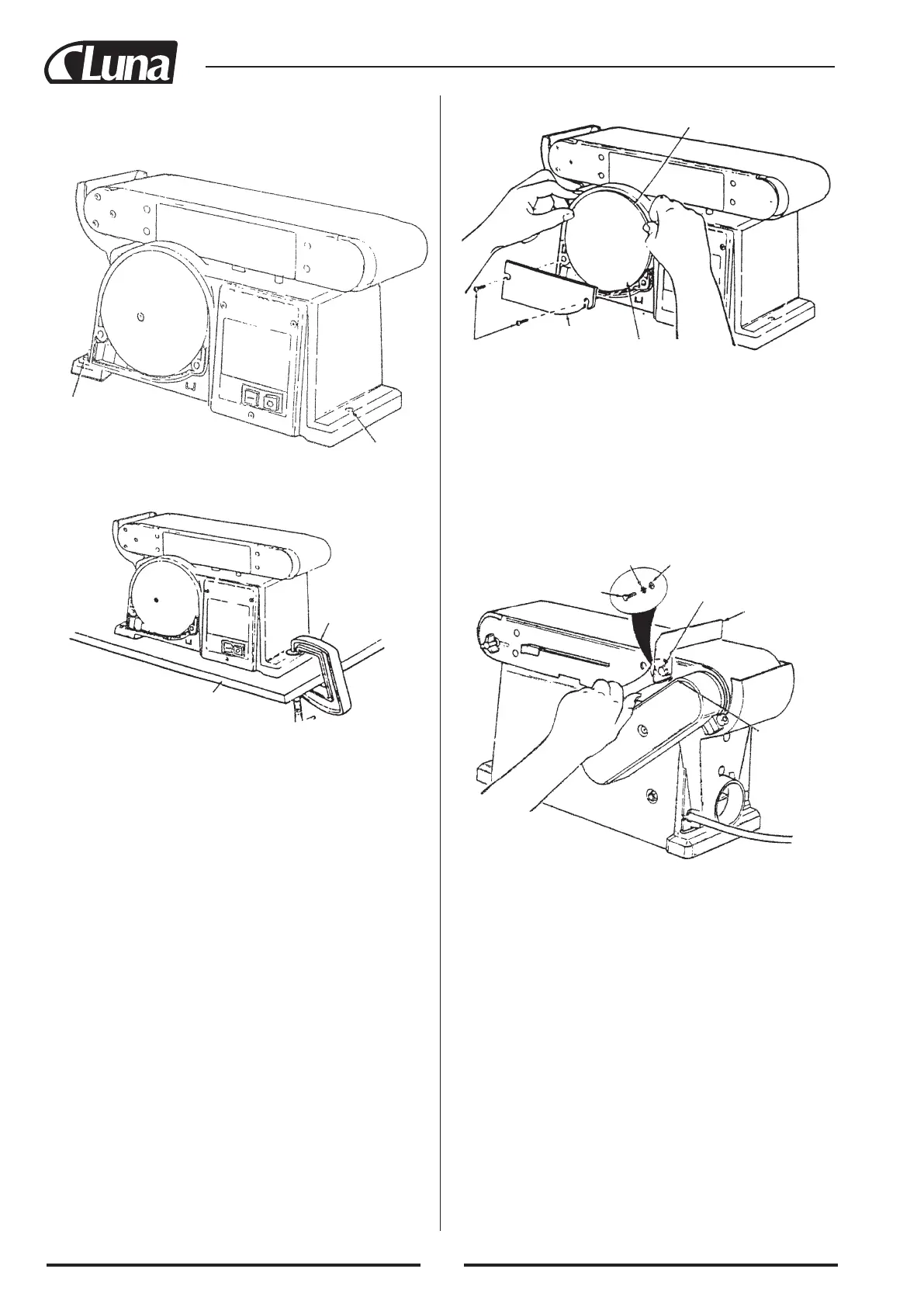 Luna