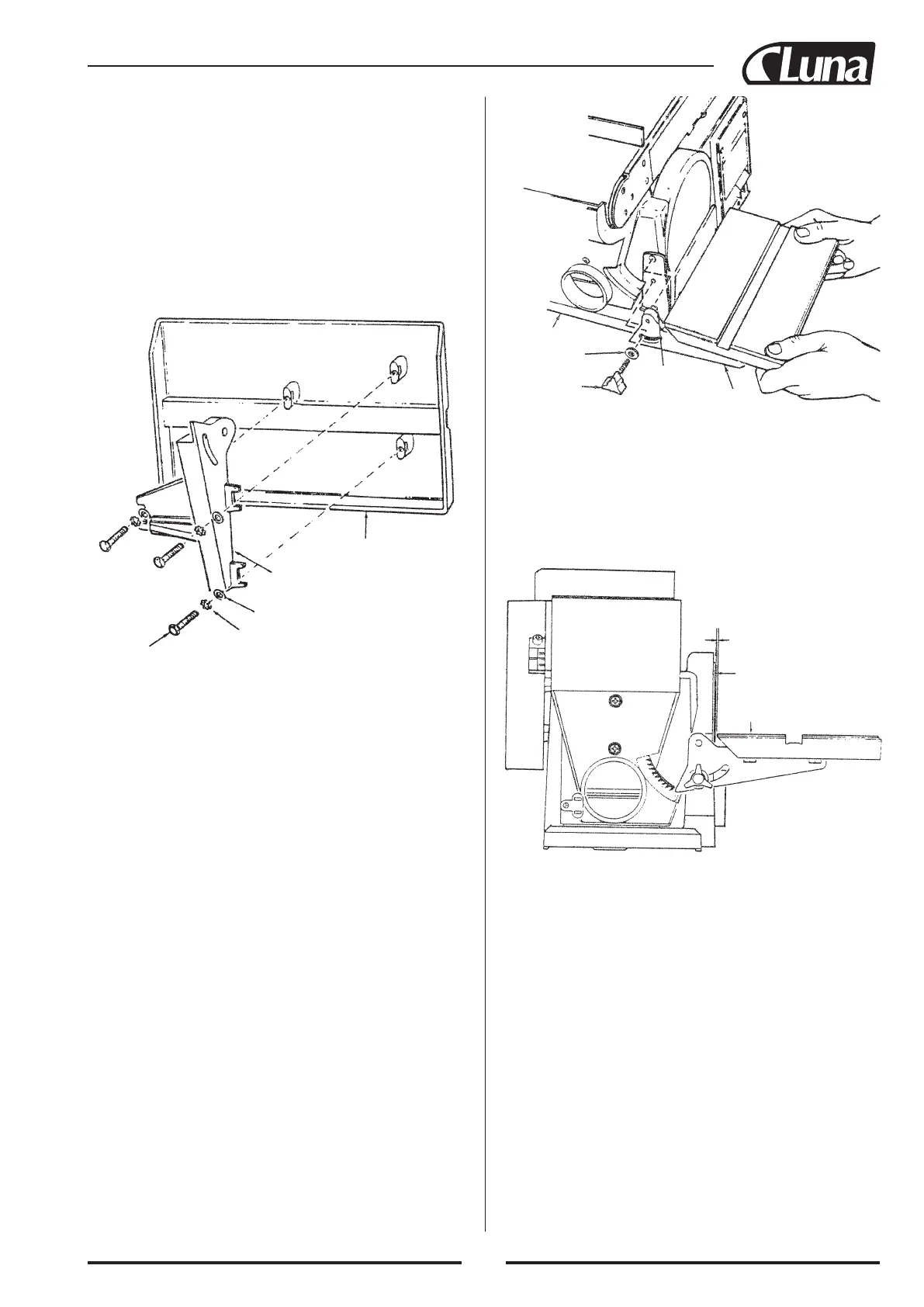 Luna