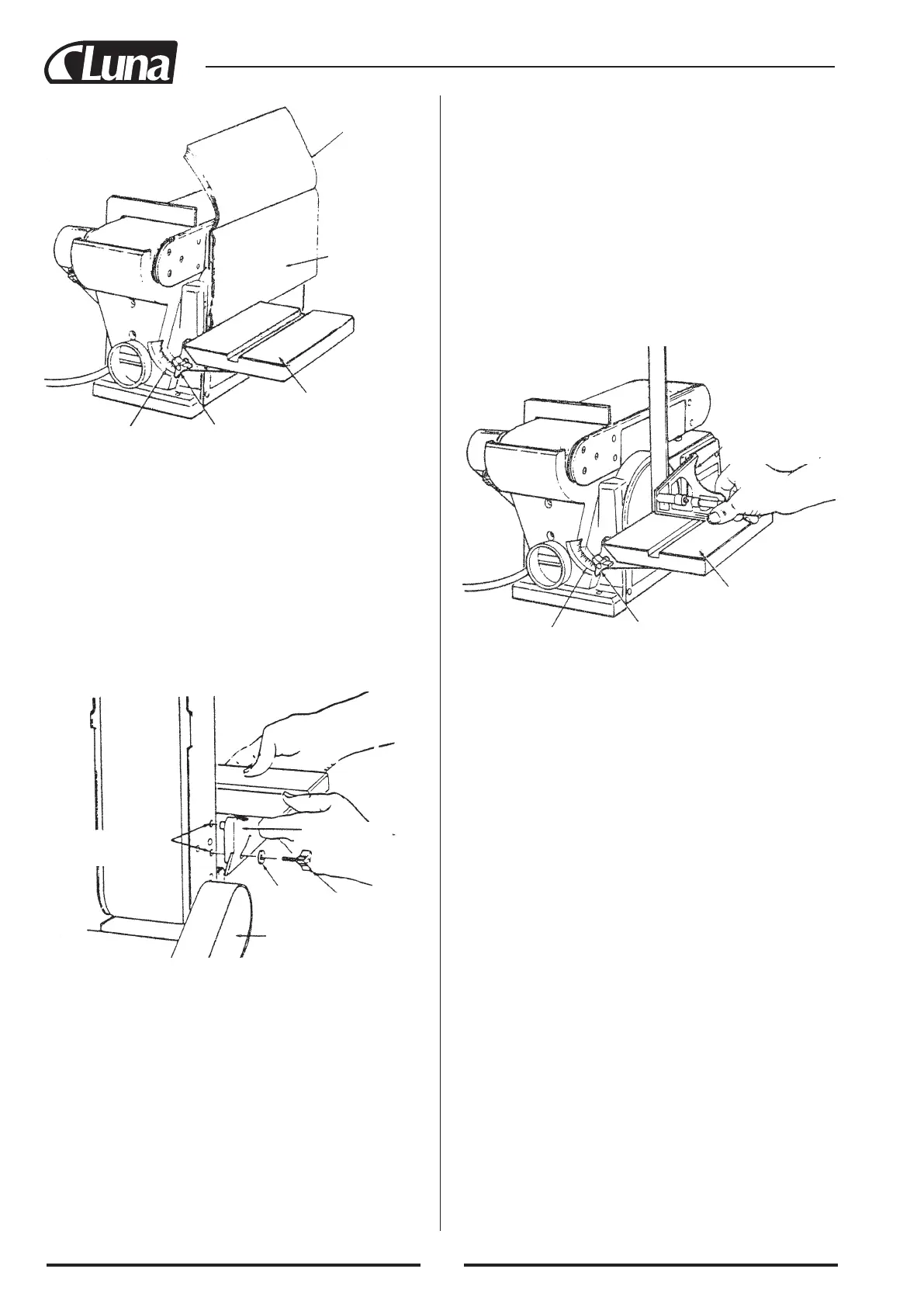 Luna