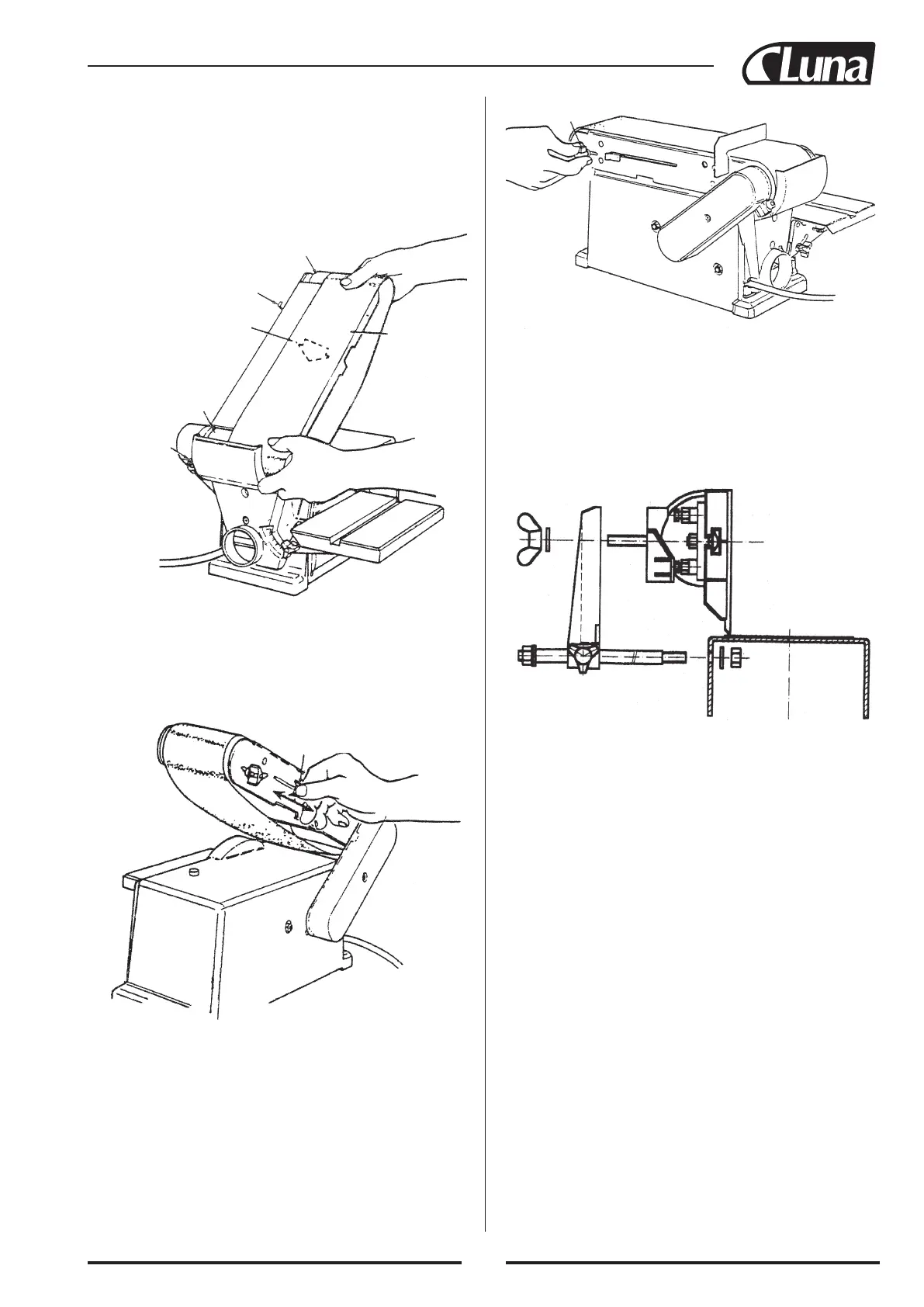 Luna