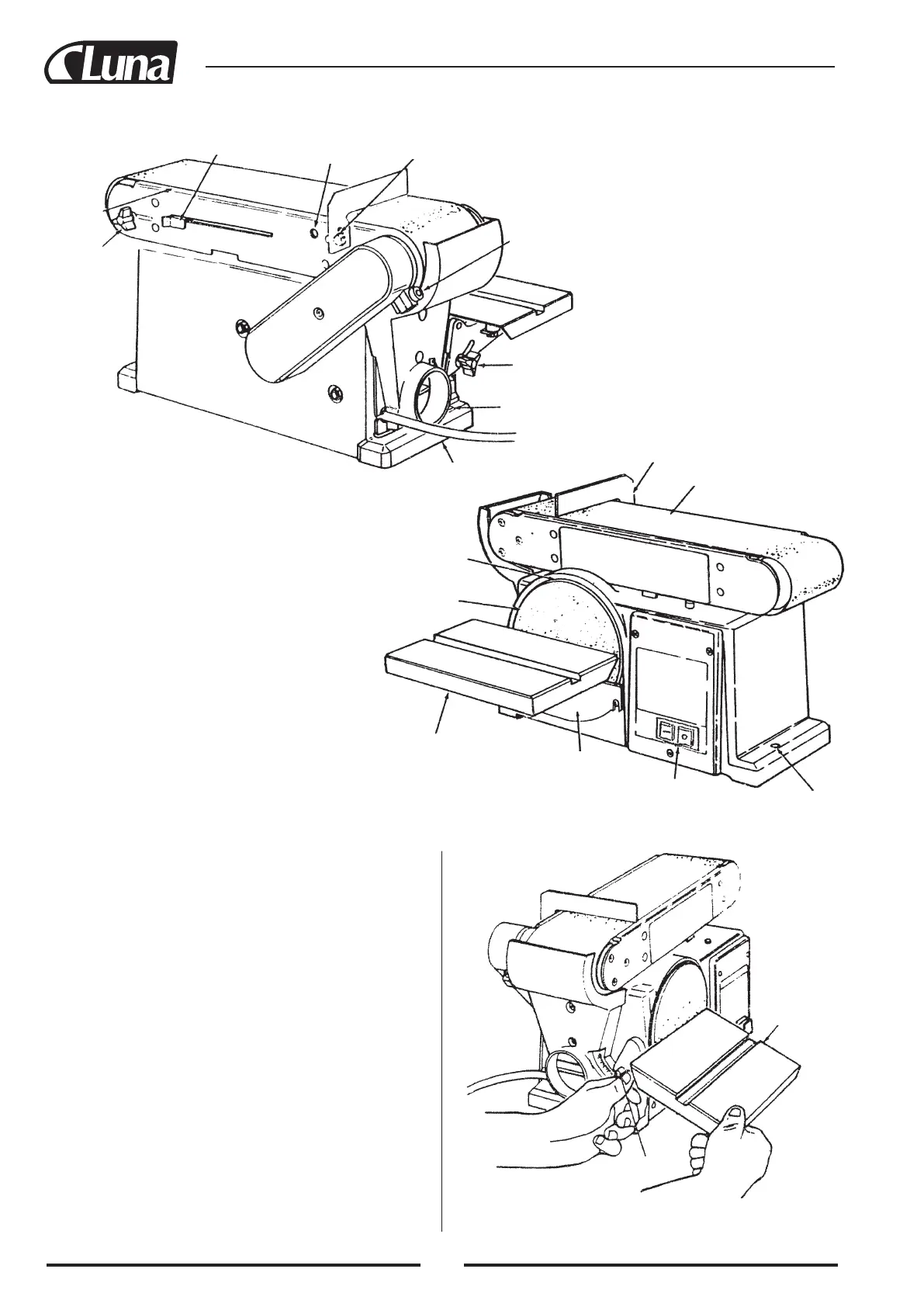 Luna