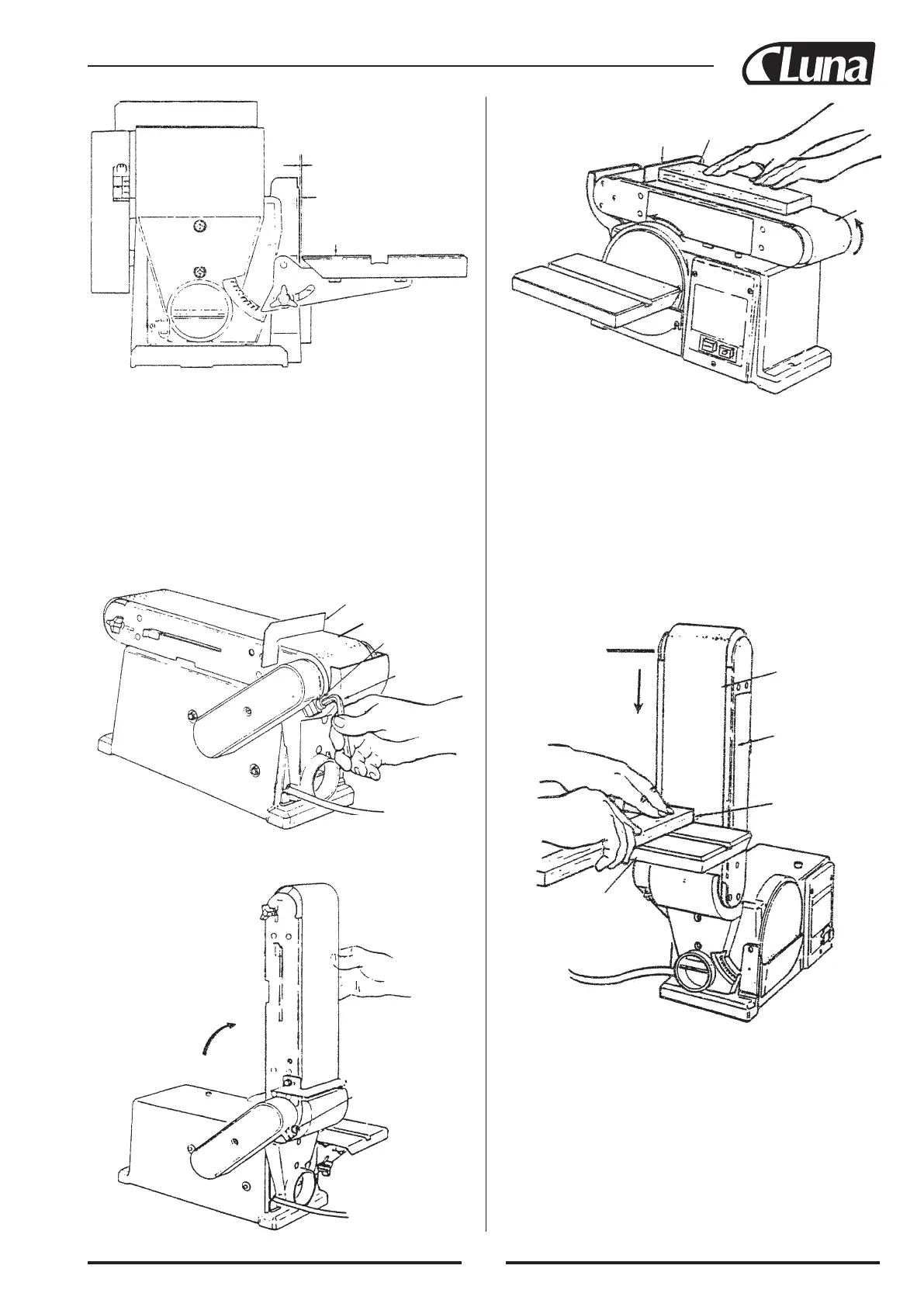 Luna