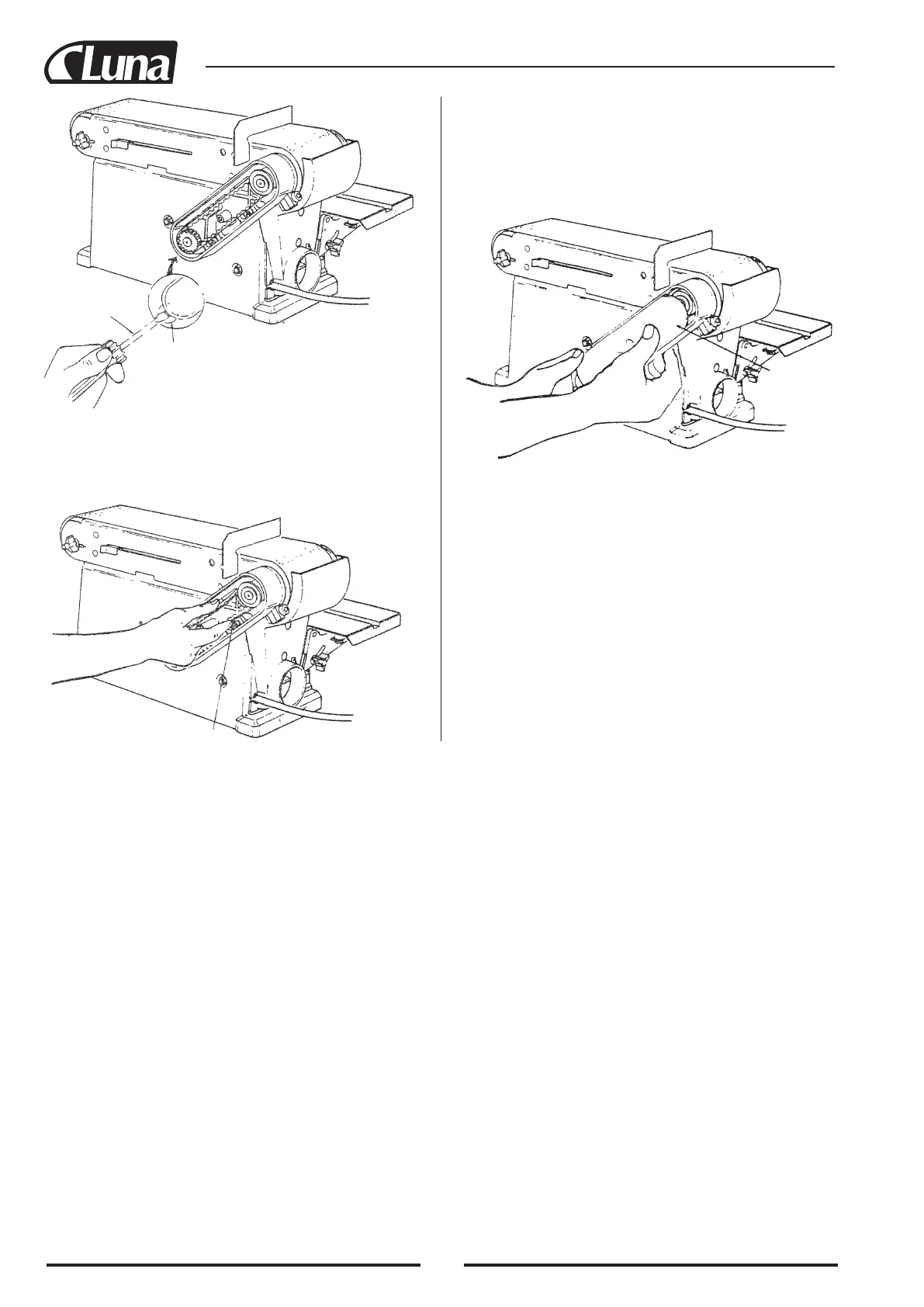 Luna