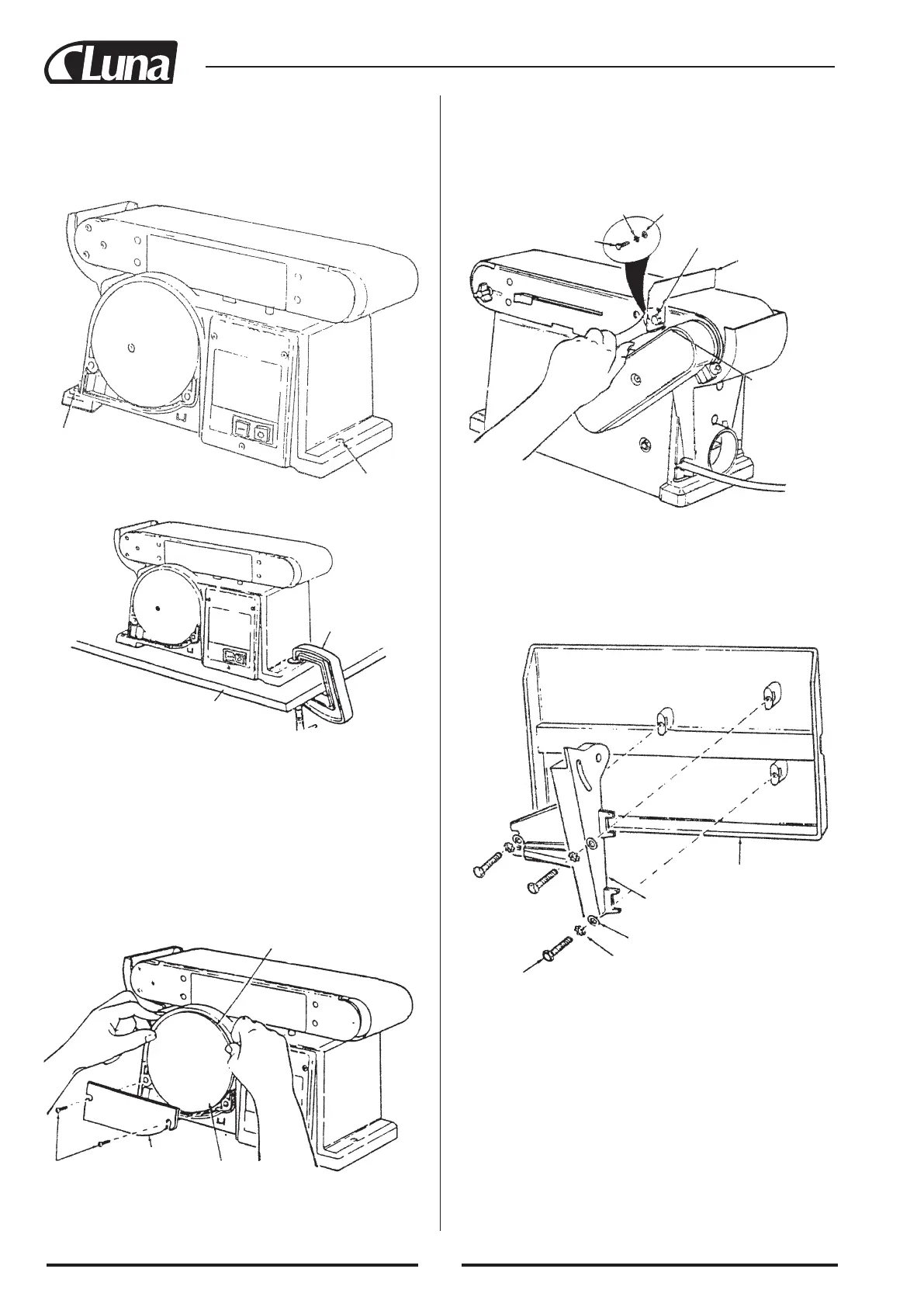 Luna