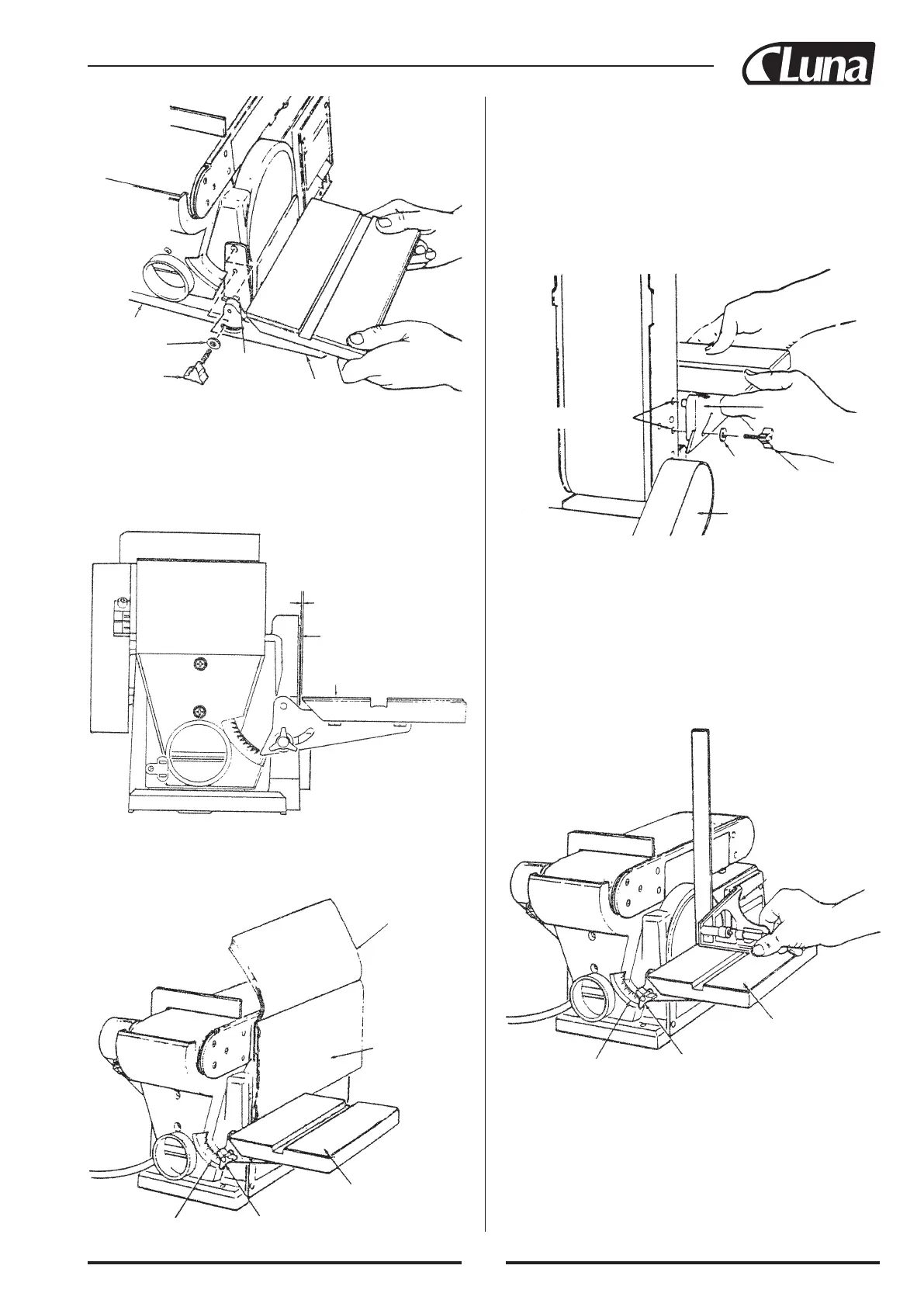 Luna