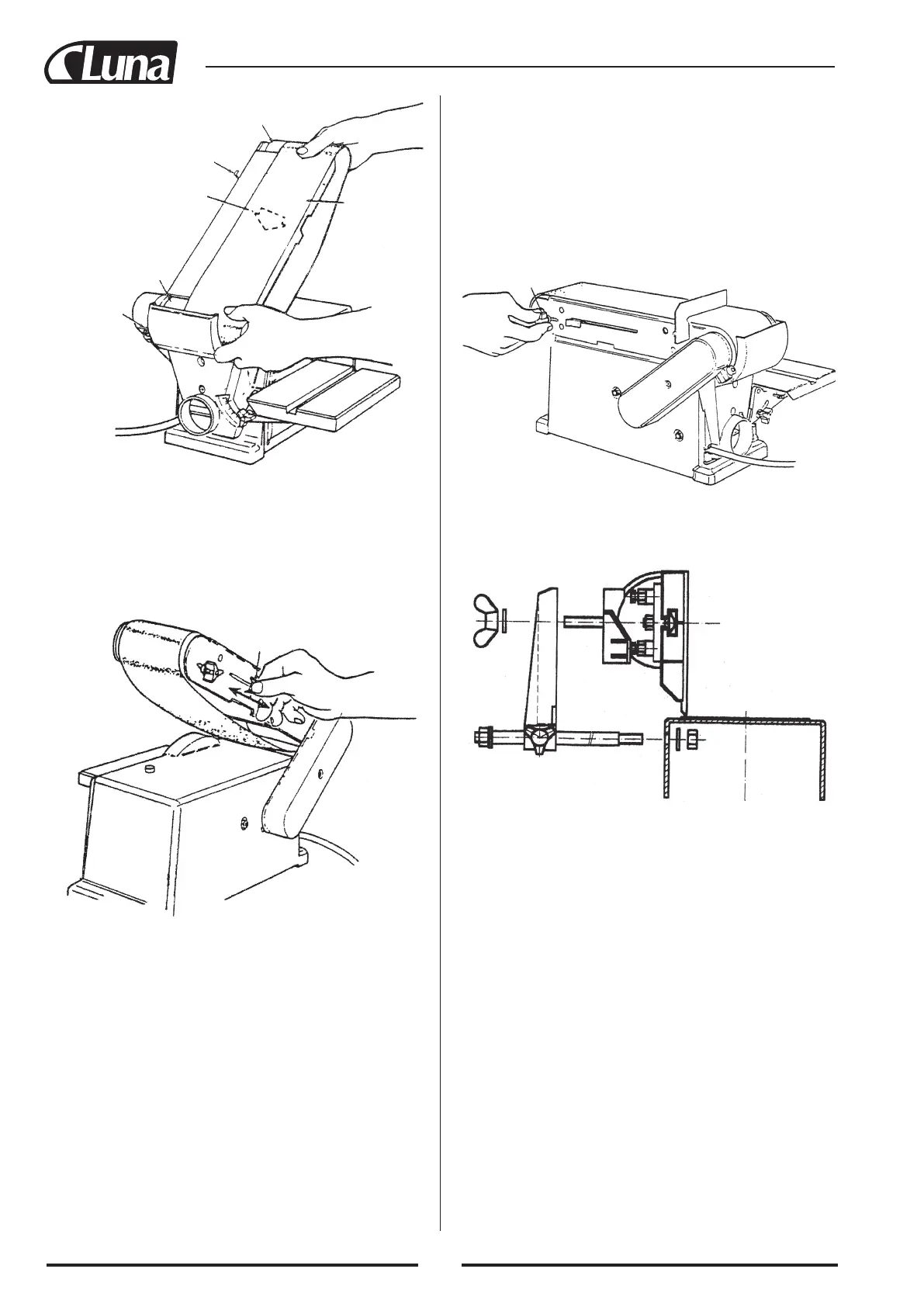 Luna