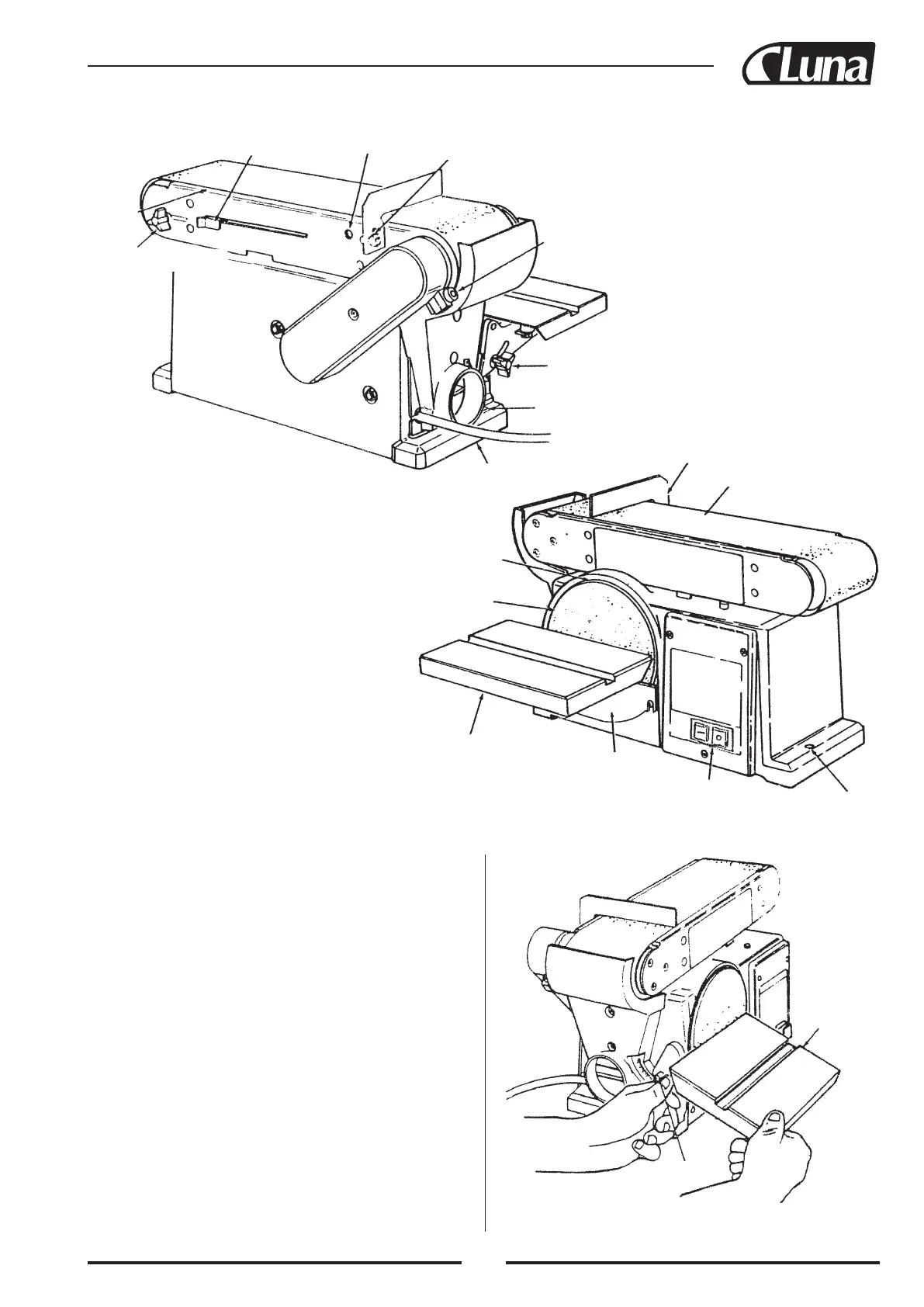 Luna