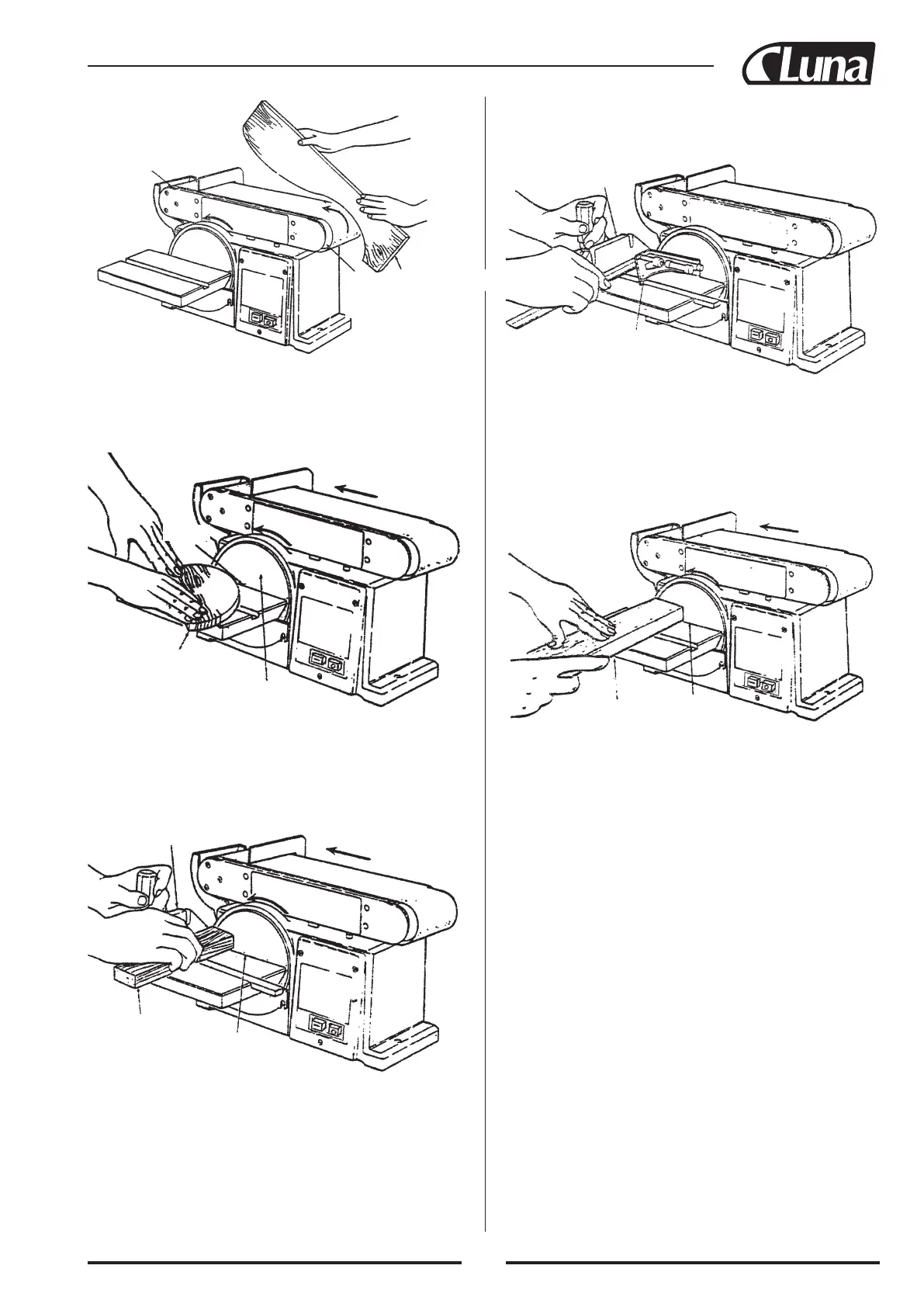 Luna