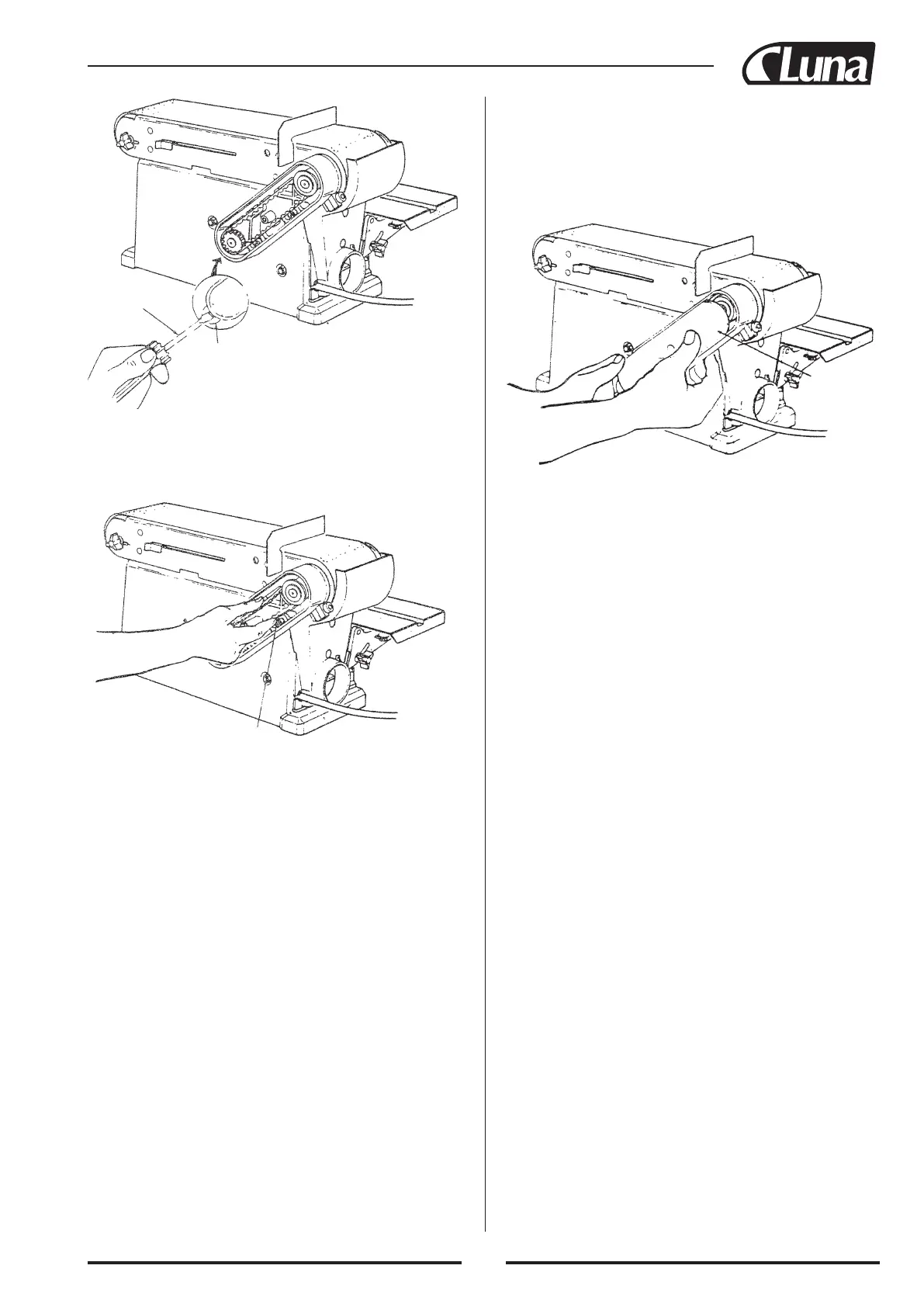 Luna