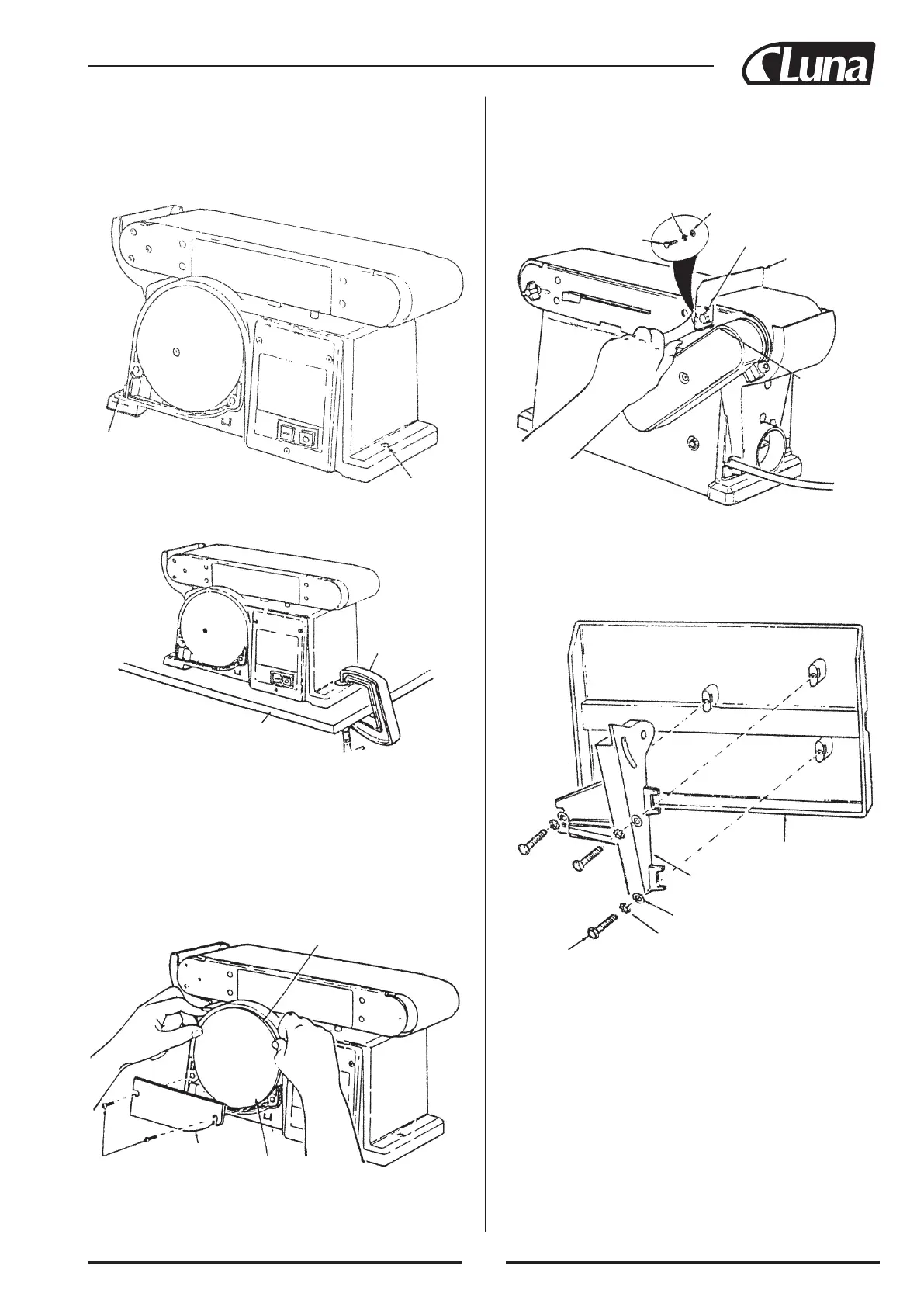 Luna