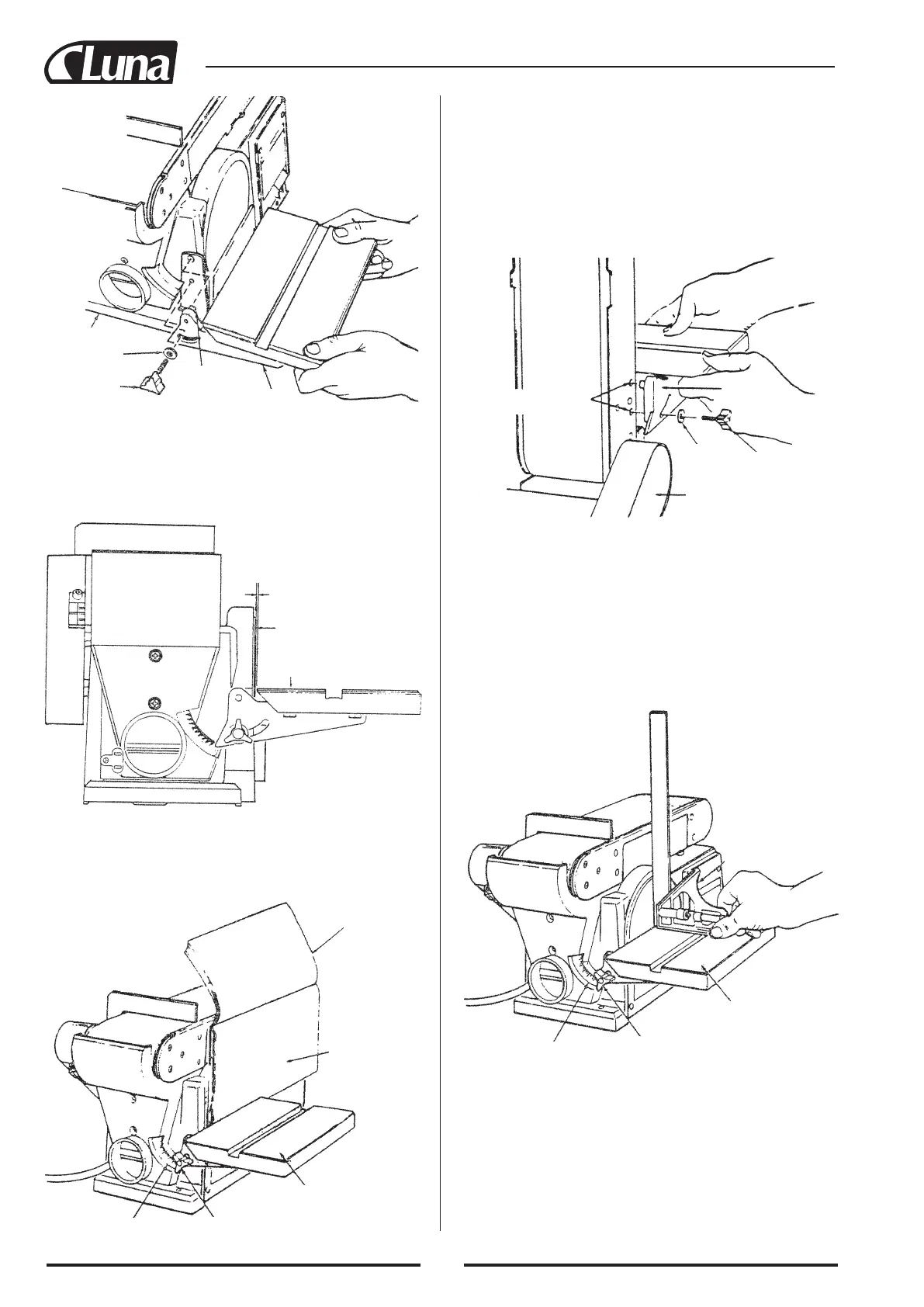 Luna