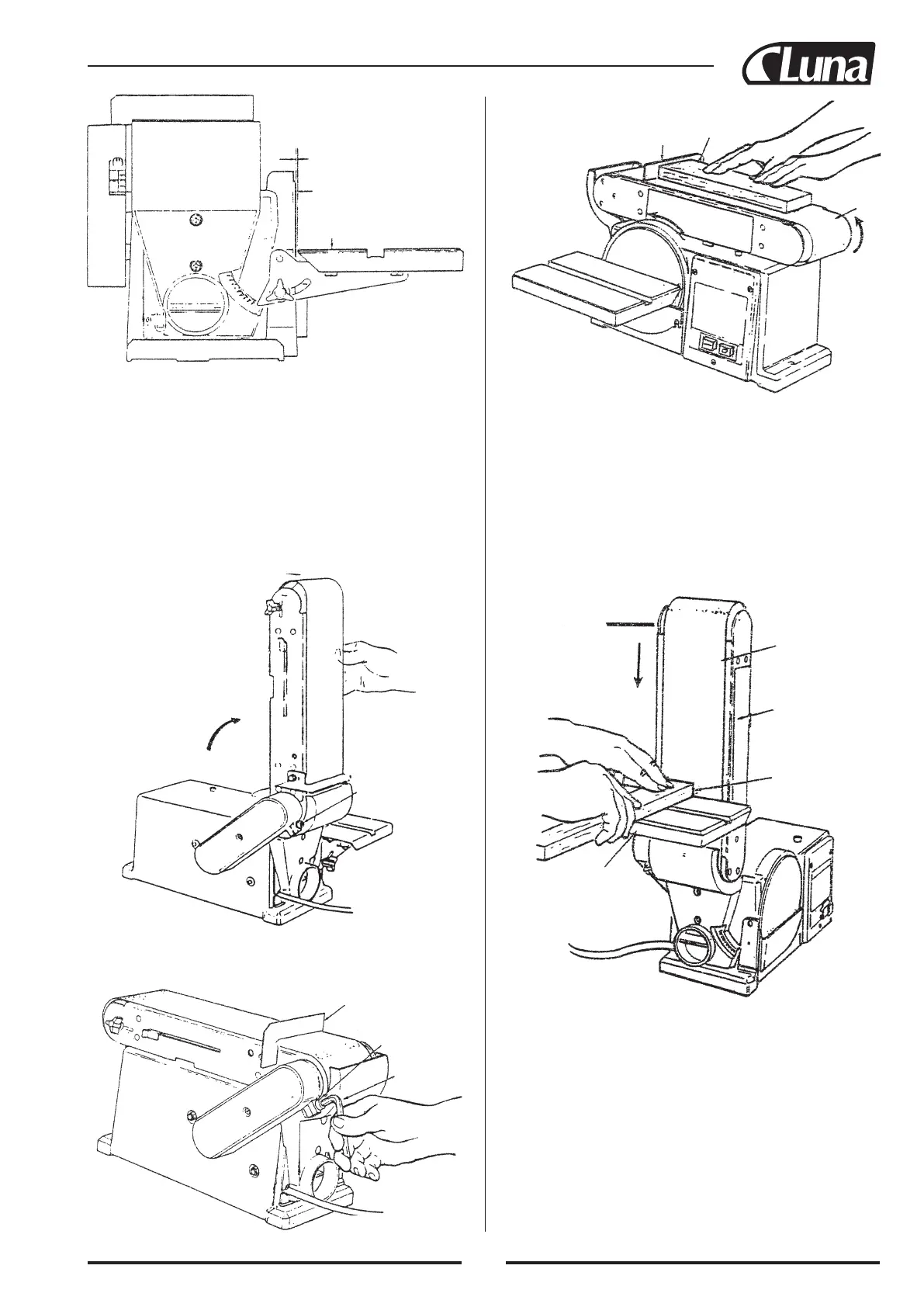 Luna