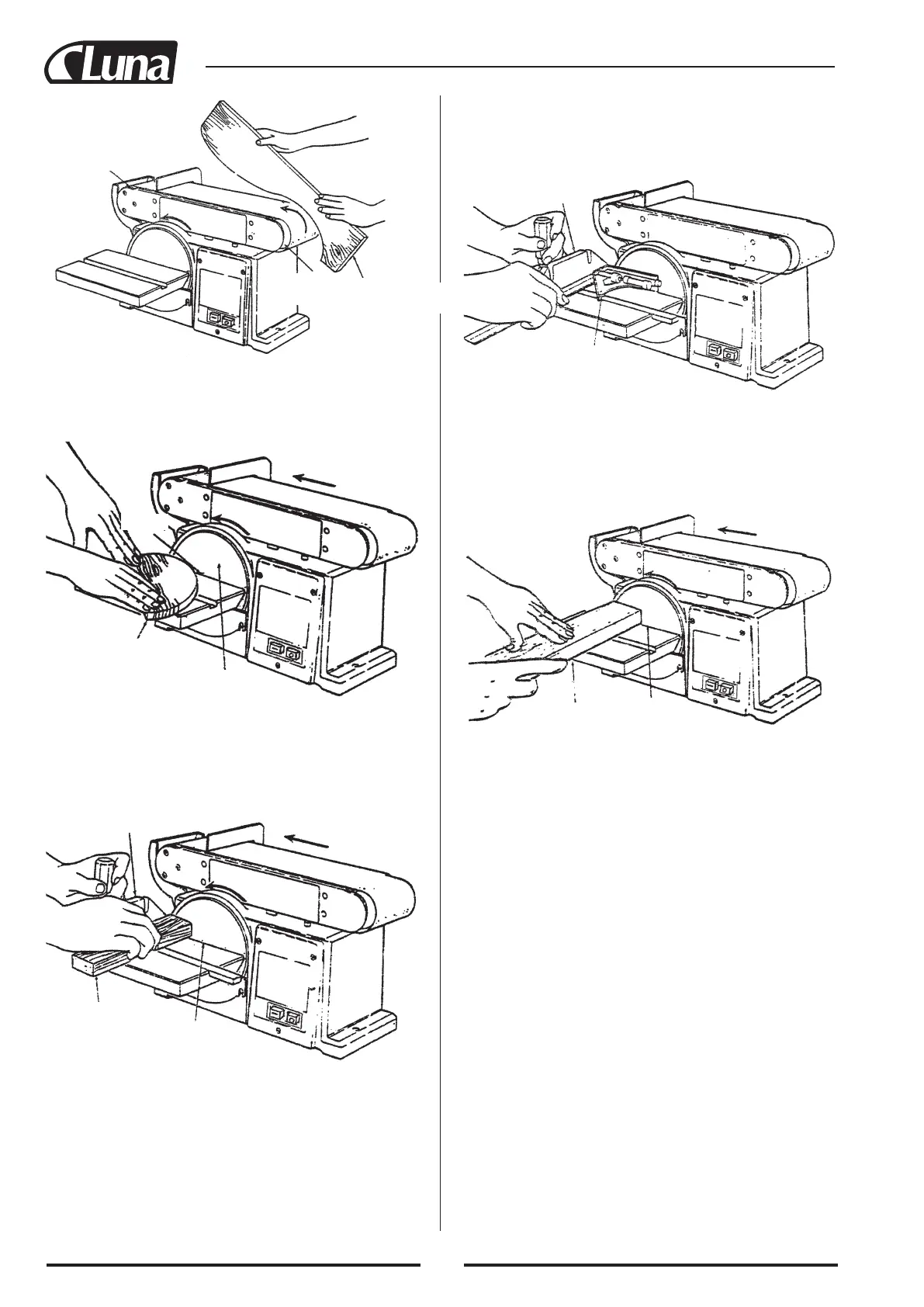 Luna