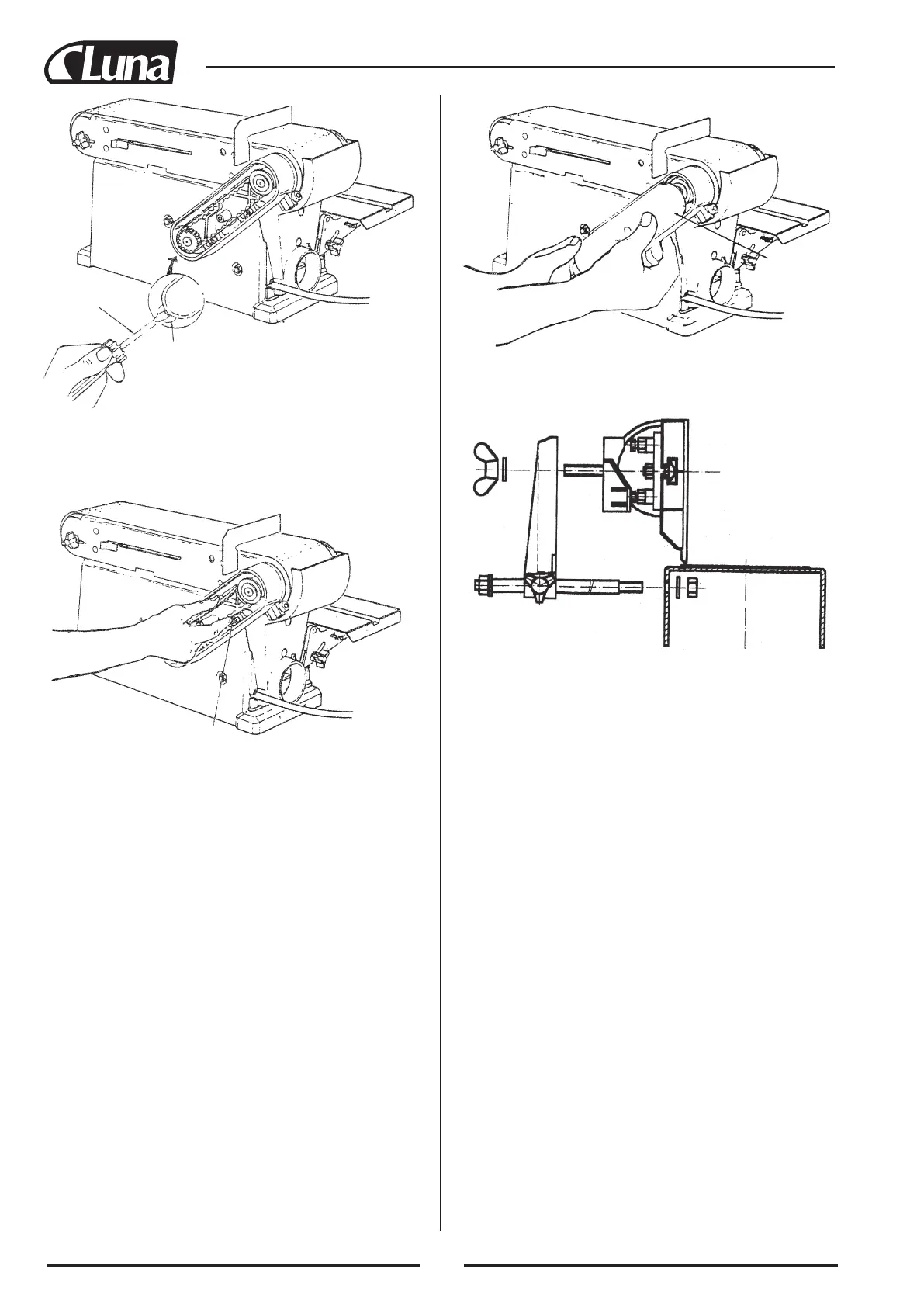 Luna