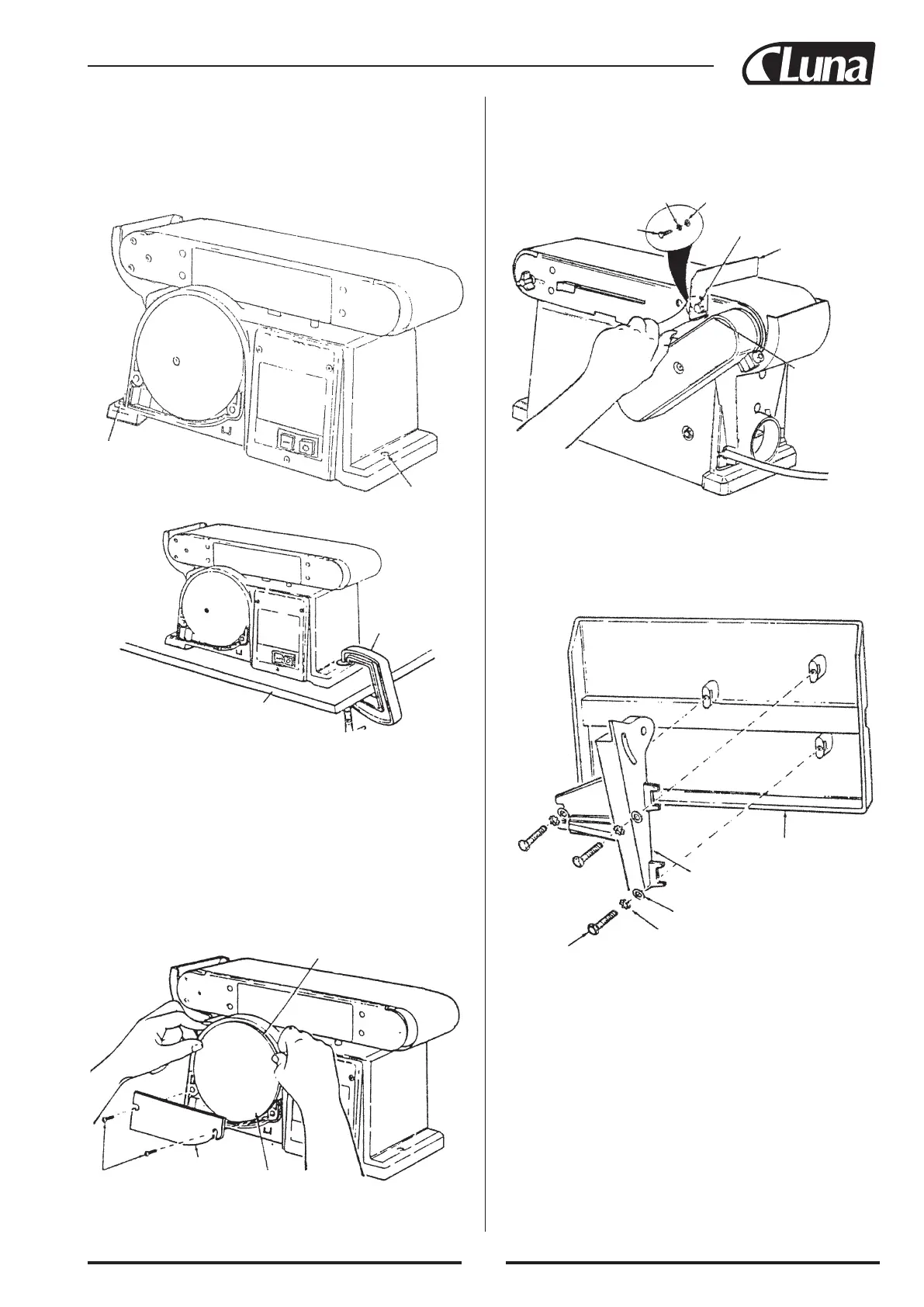 Luna