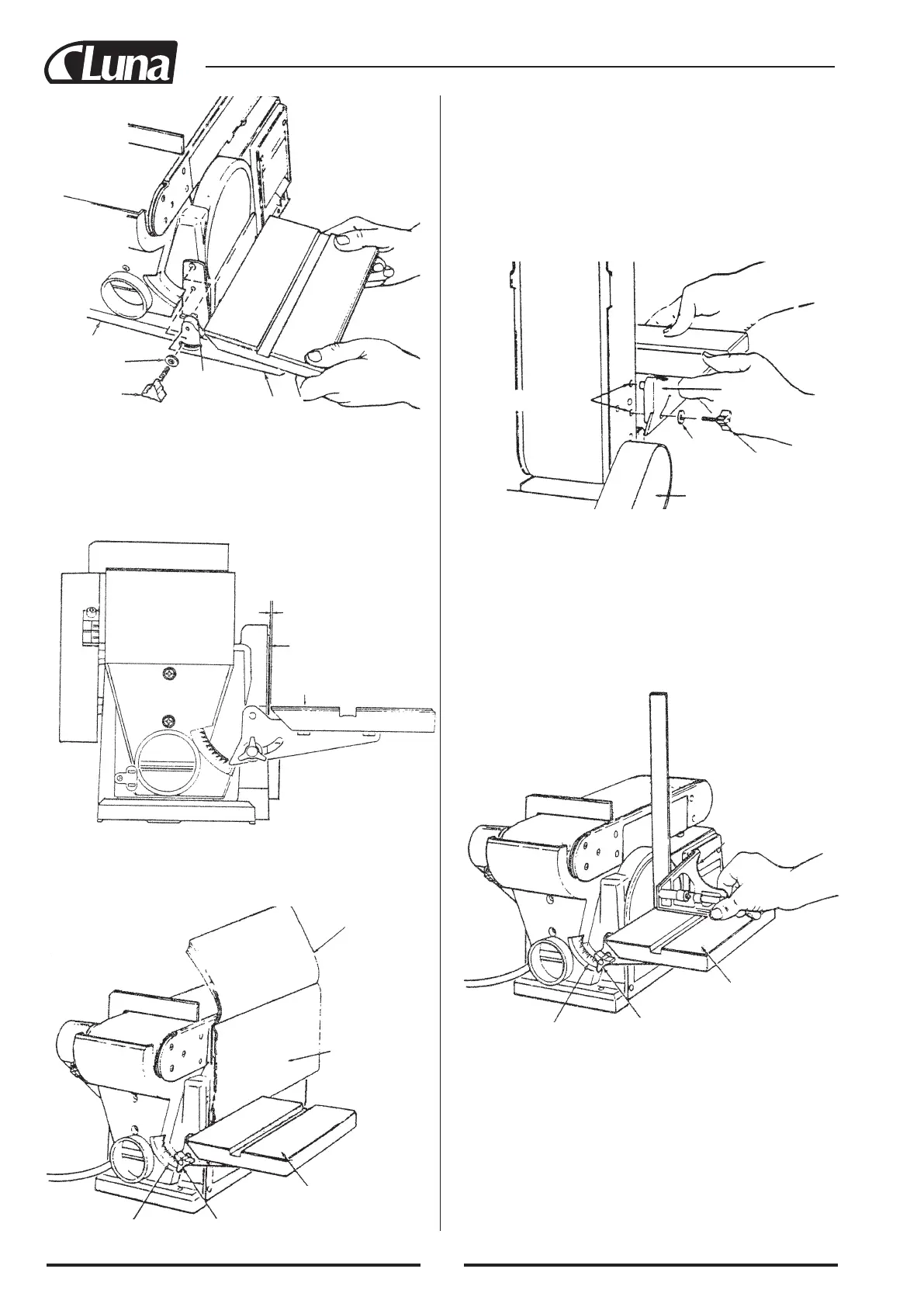 Luna