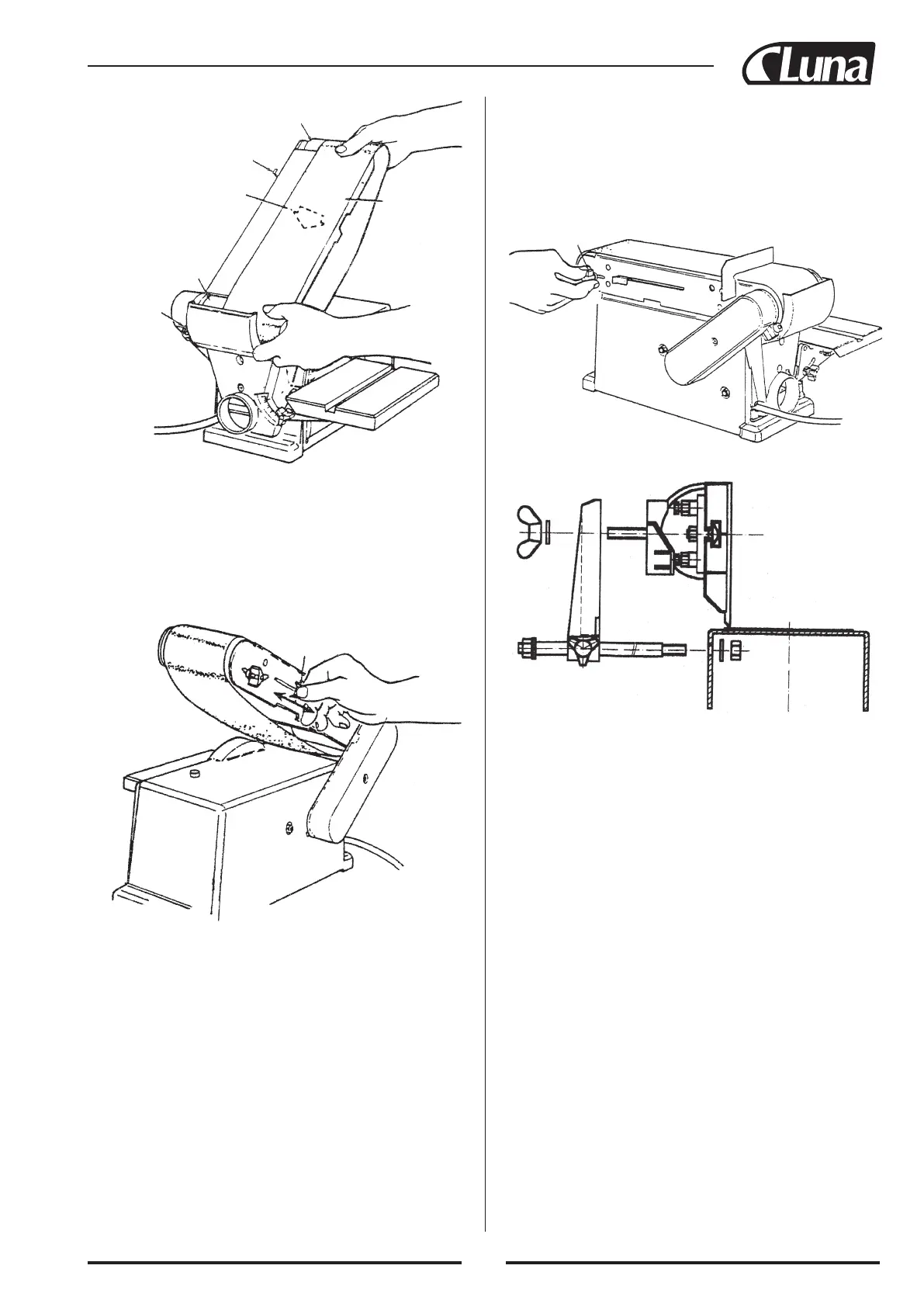 Luna