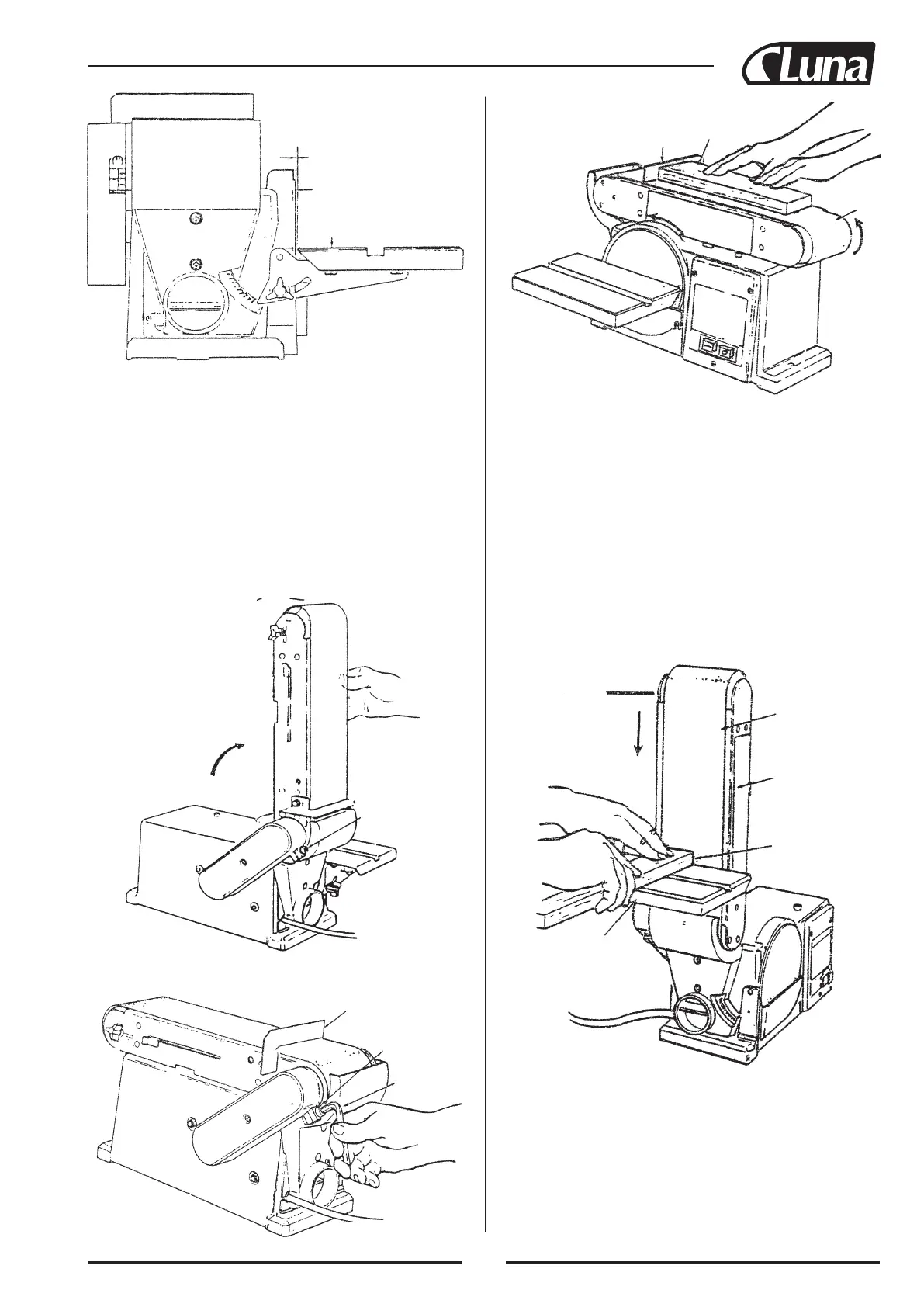 Luna