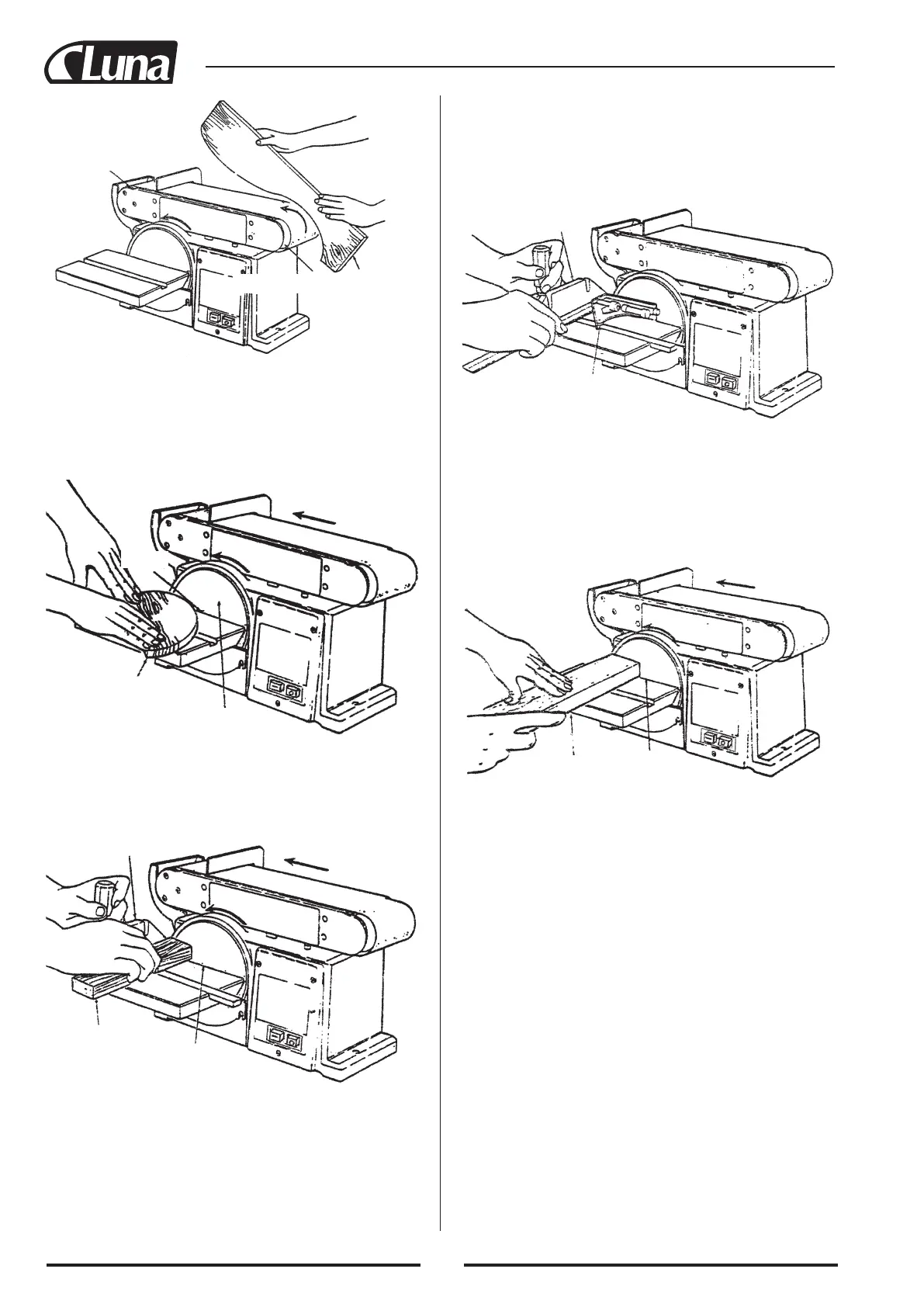 Luna