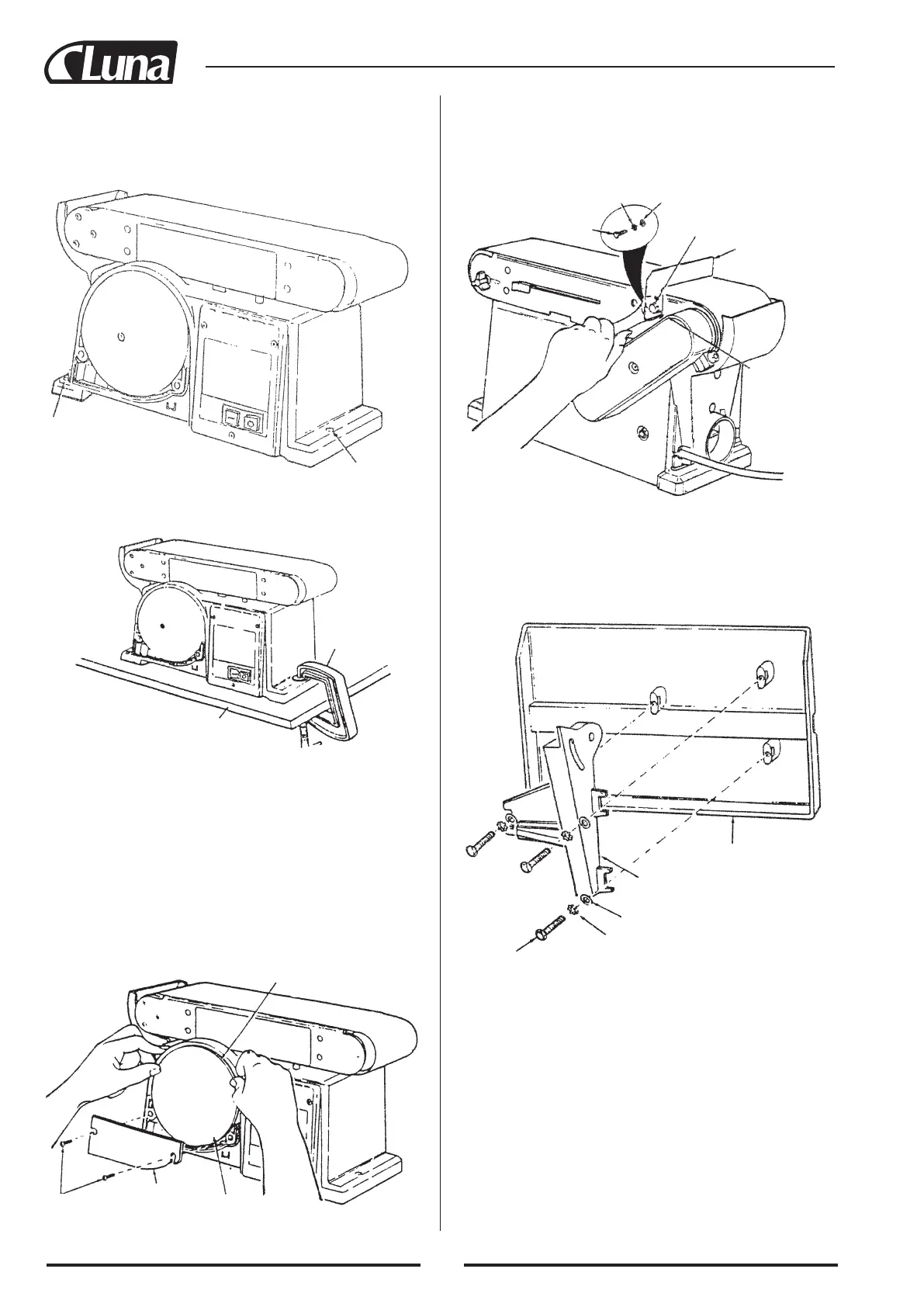 Luna