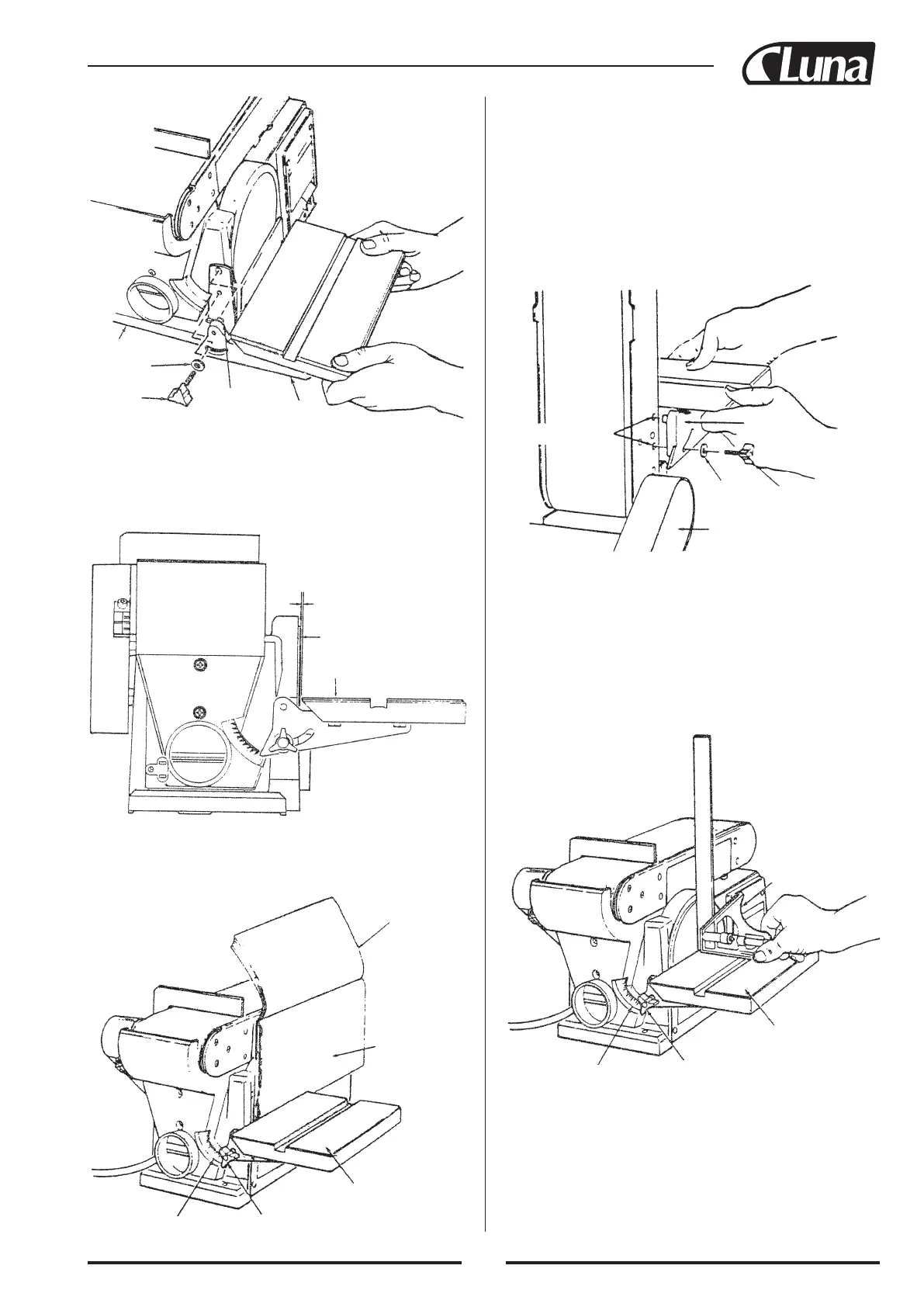 Luna