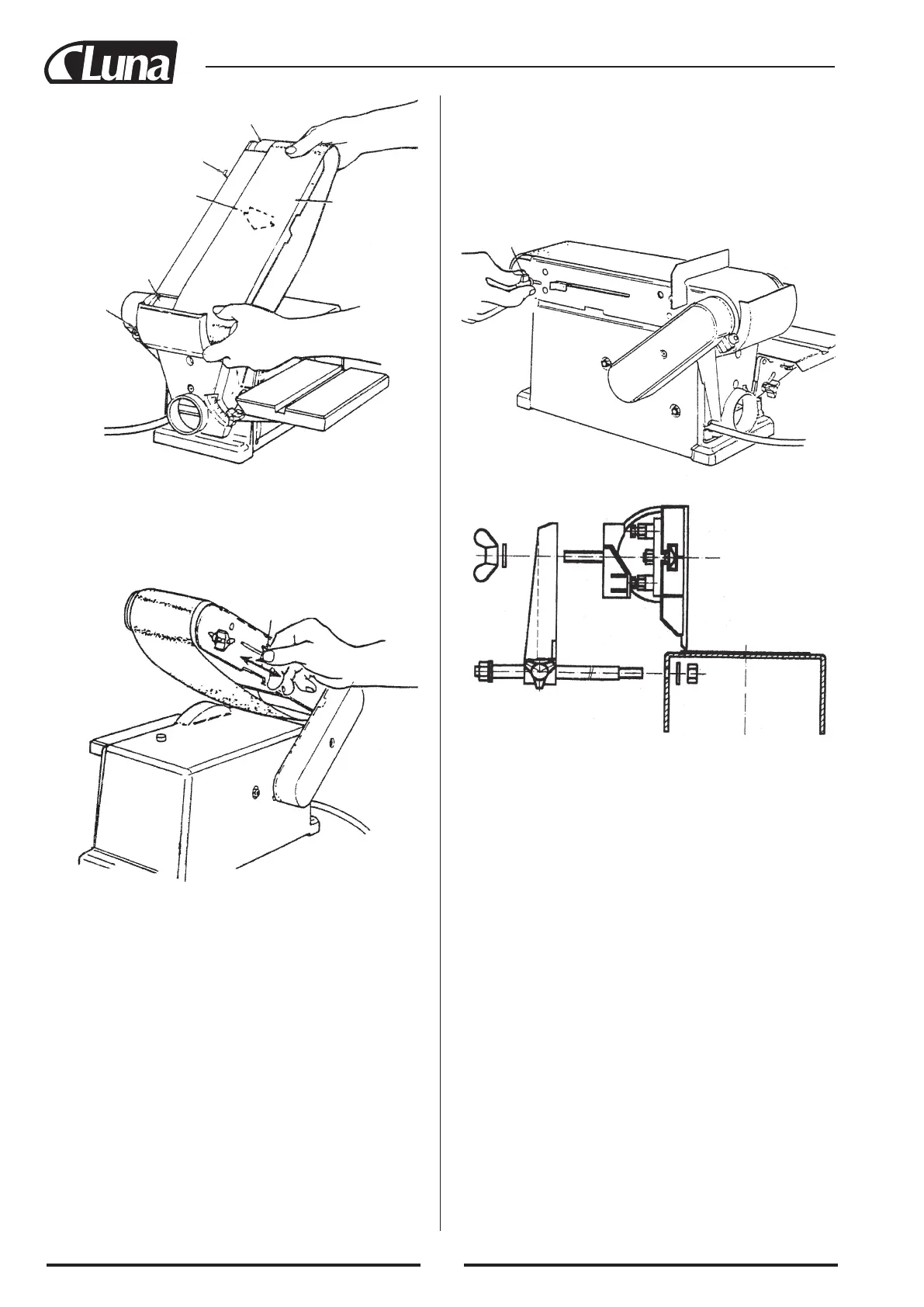 Luna